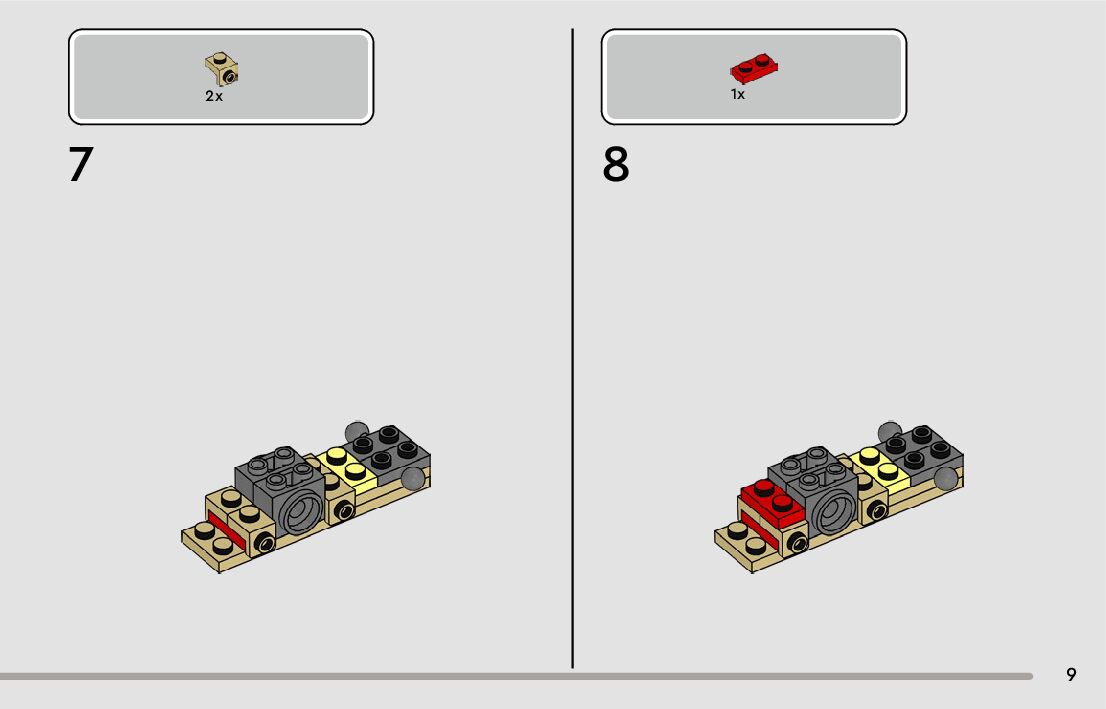 2x

7

1x

8

9