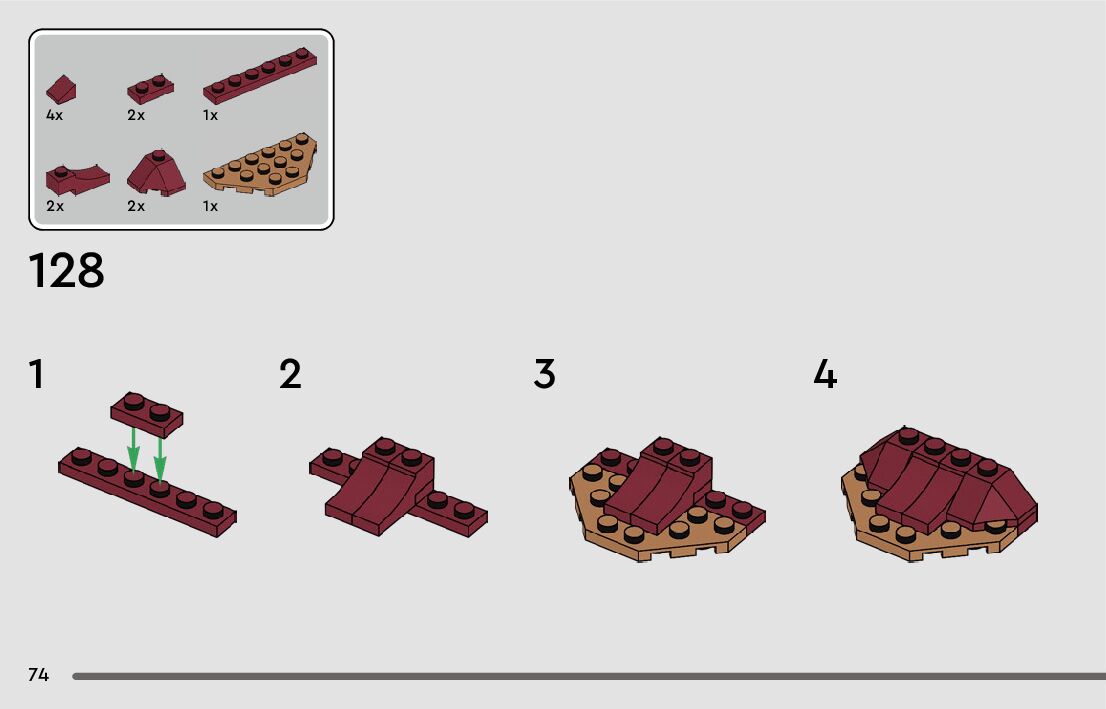 4x
2x
1x
2x
2x
1x

128

1

2

3

4

74