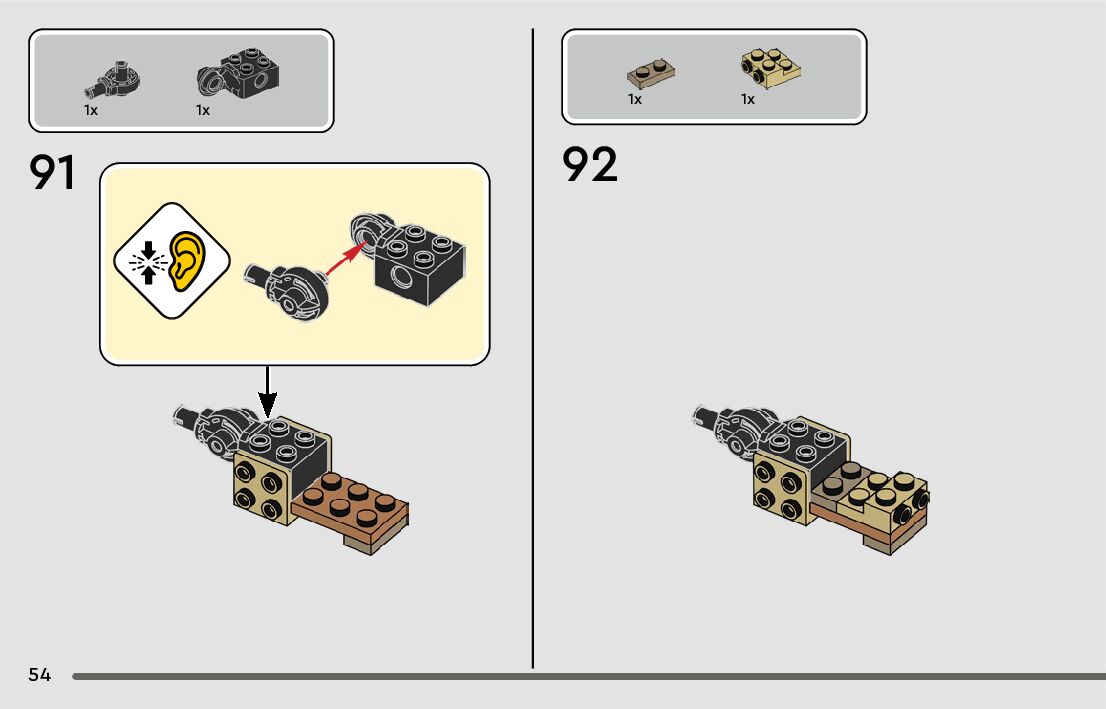 1x 1x

91

1x 1x

92

54