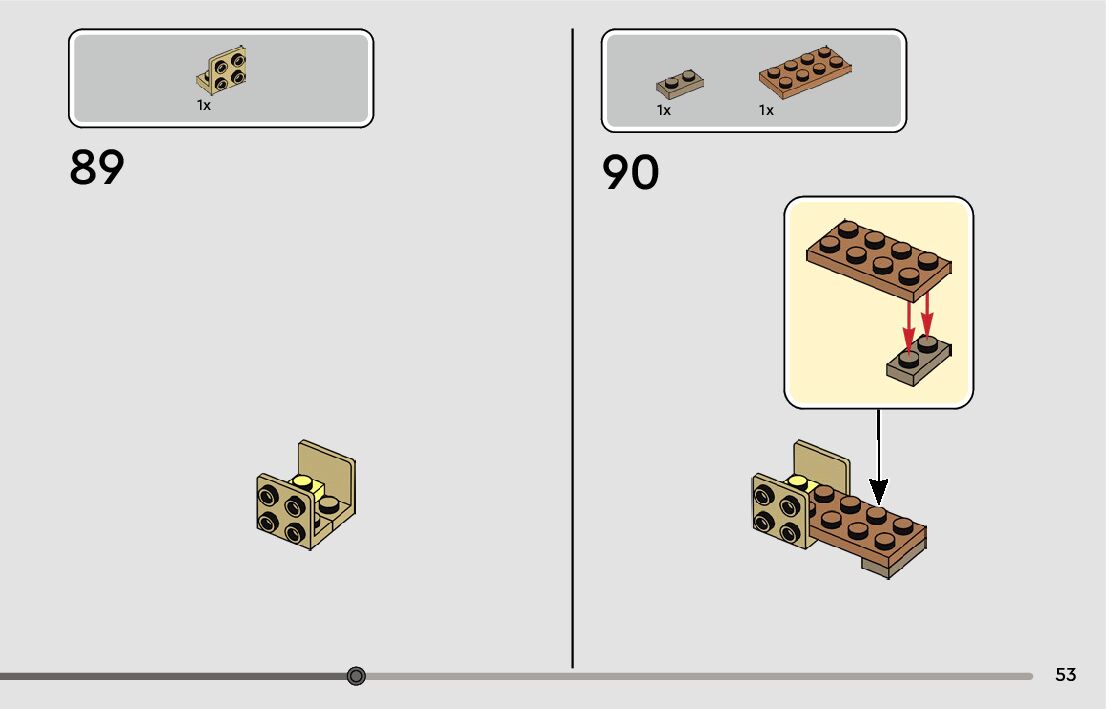 1x

89

1x

1x

90

53