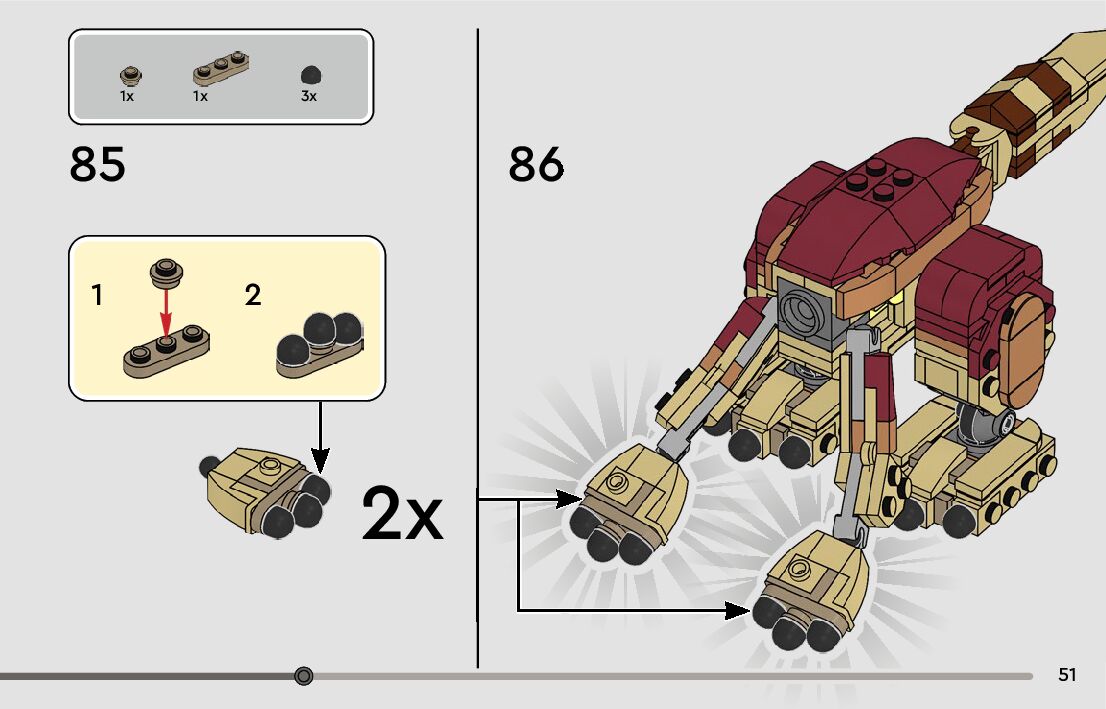 1x 1x 3x

85

1

2

2x

86

51