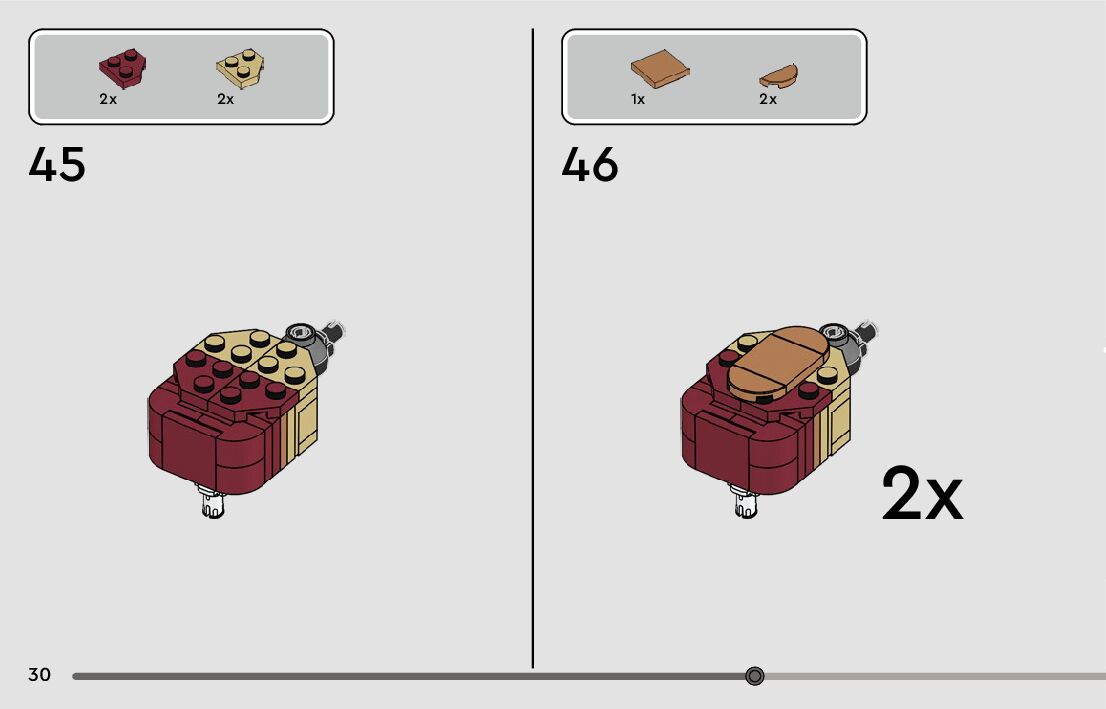 2x 2x

45

1x 2x

46

2x

30