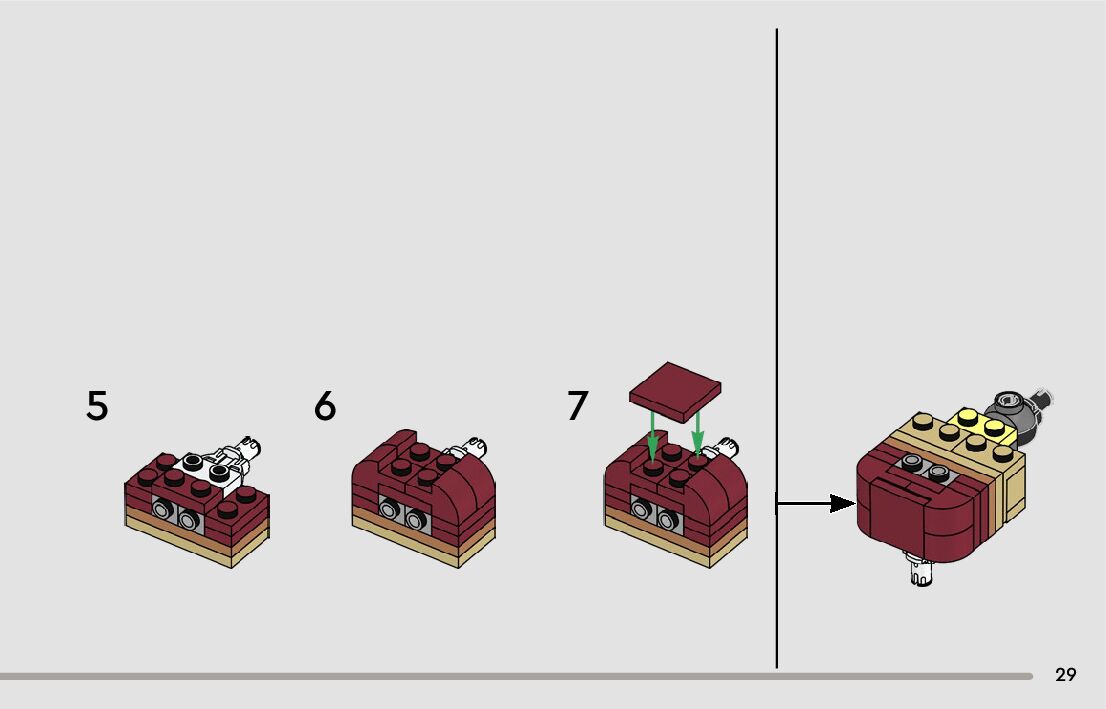 5

6

7

29