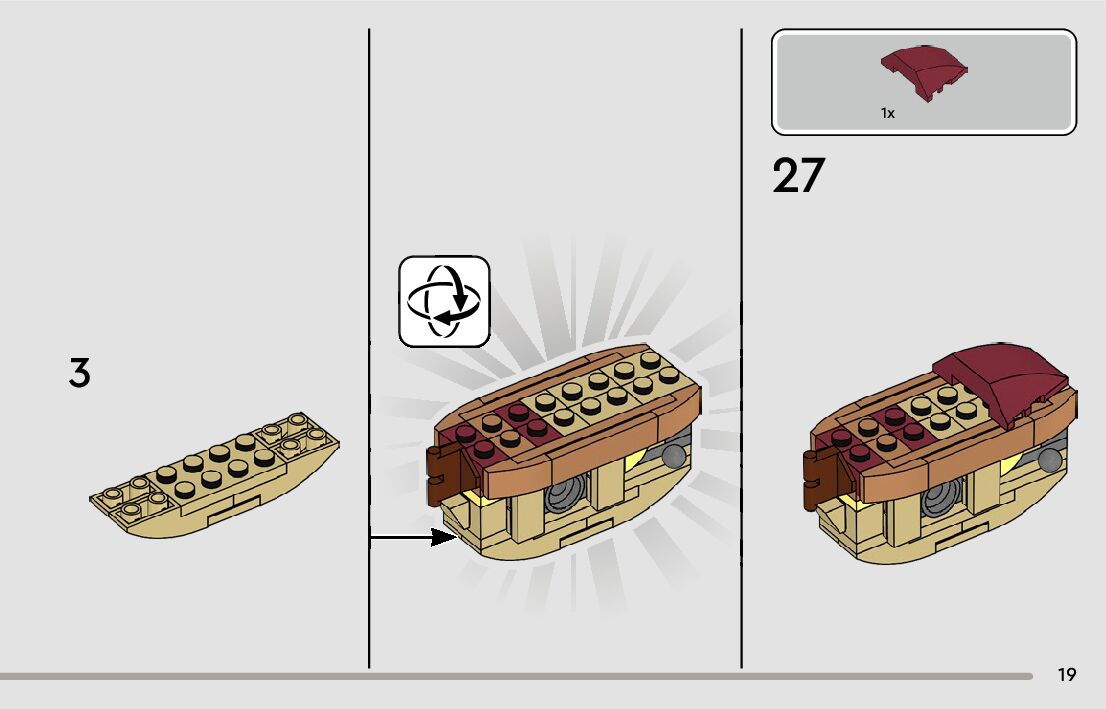 3

1x

27

19