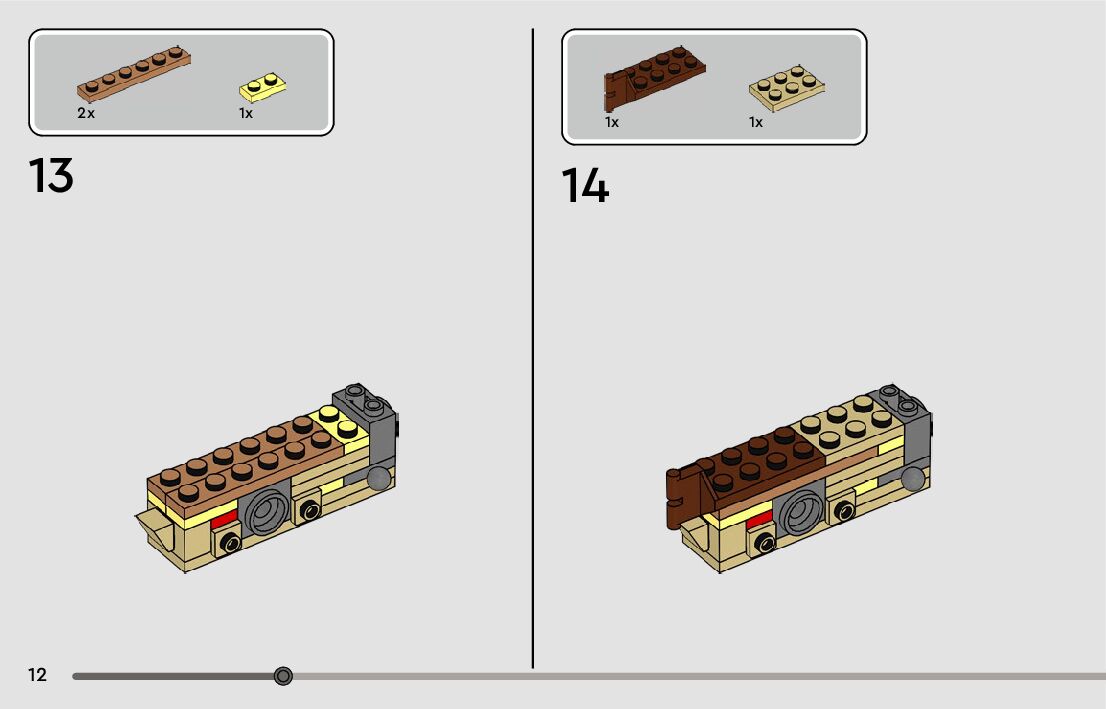 2x

1x

13

1x

1x

14

12