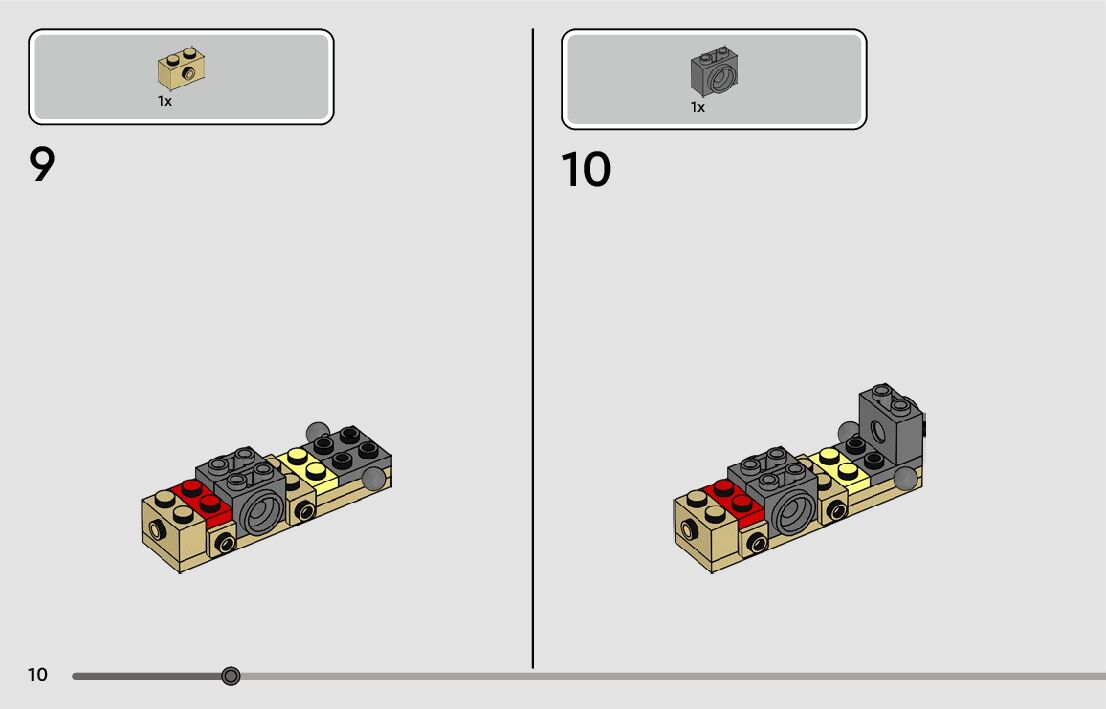 1x

9

1x

10

10