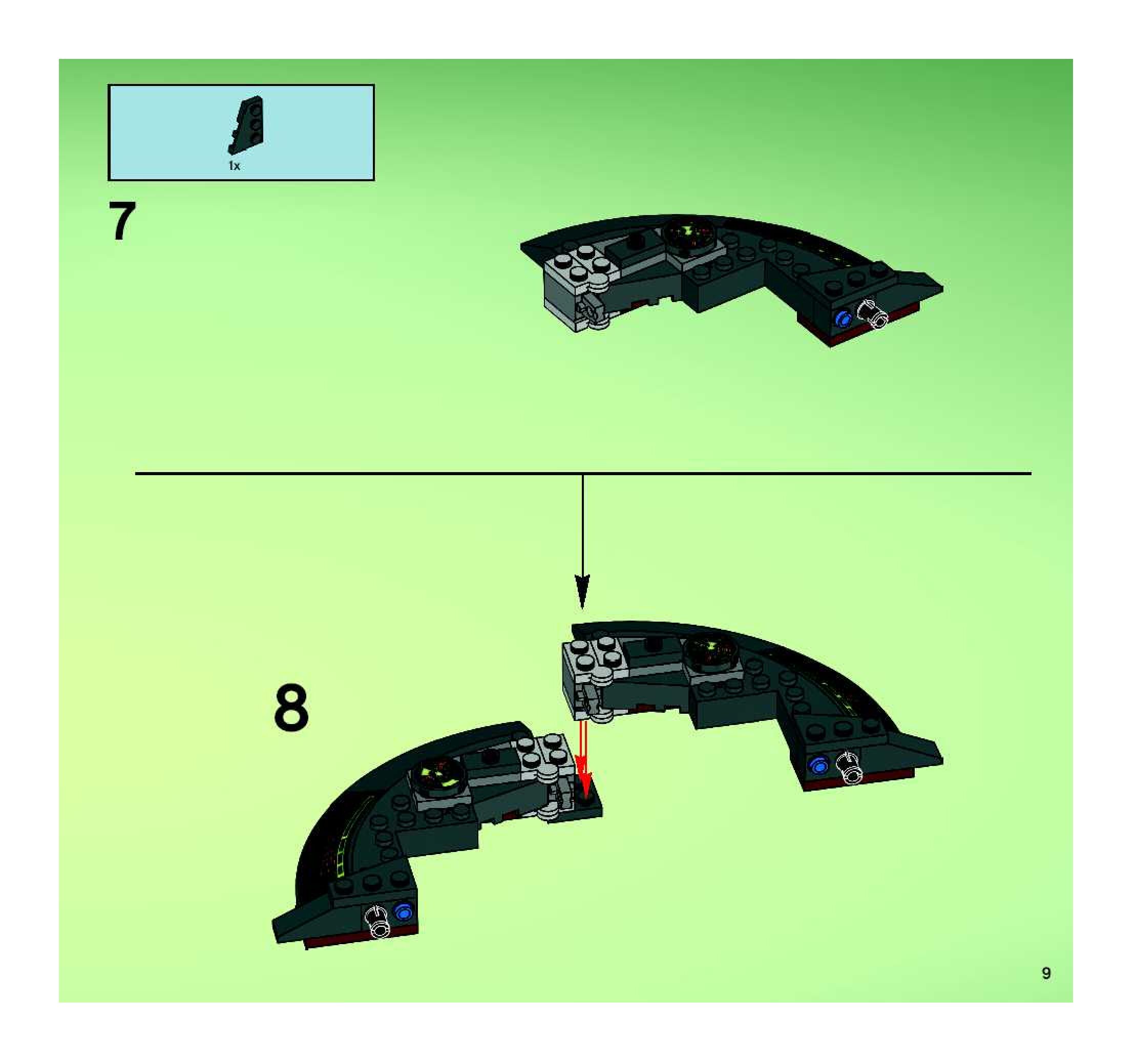 1x

7

8

9