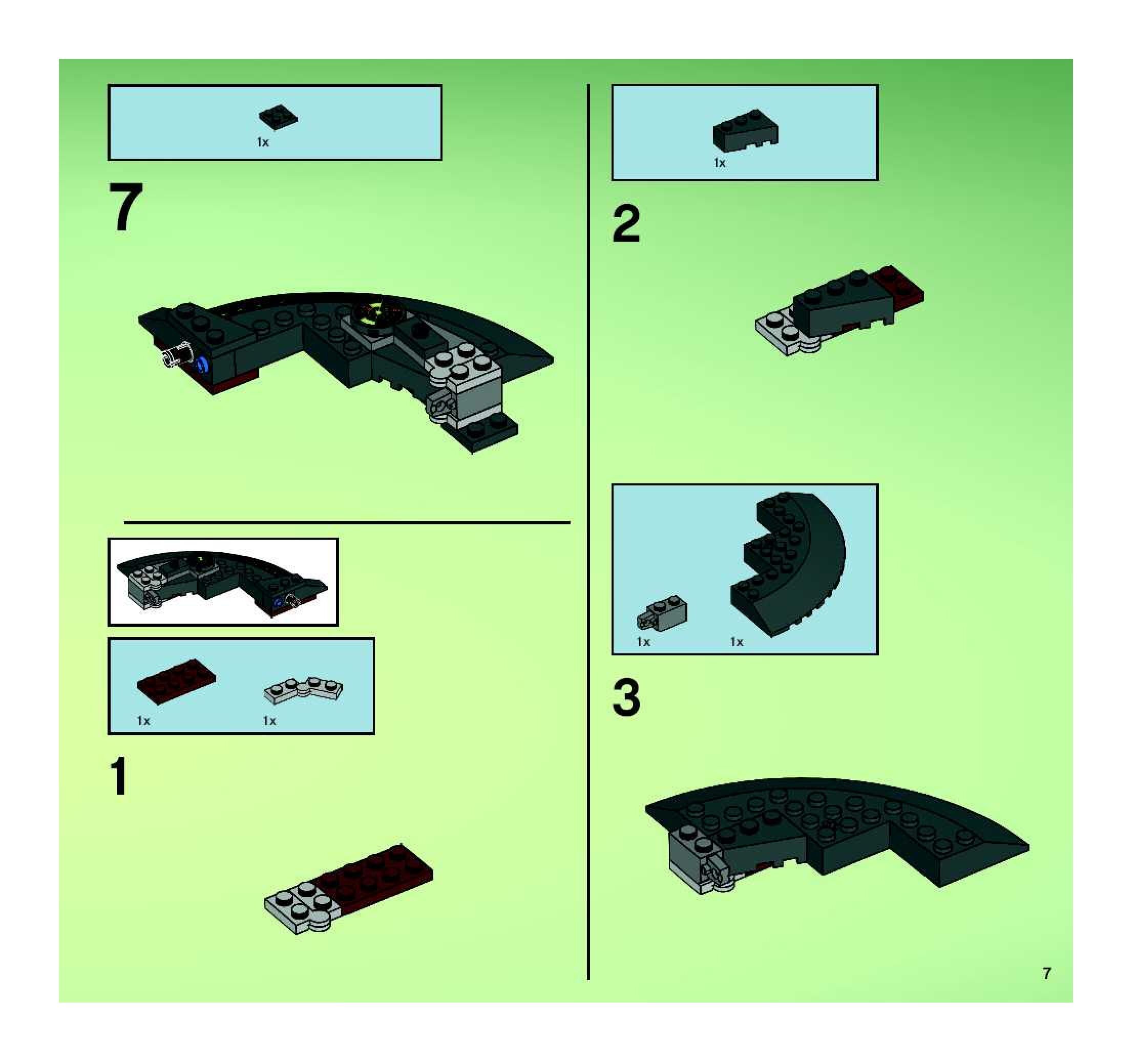 1x

7

1x

1x

1

1x

2

1x

1x

3

7