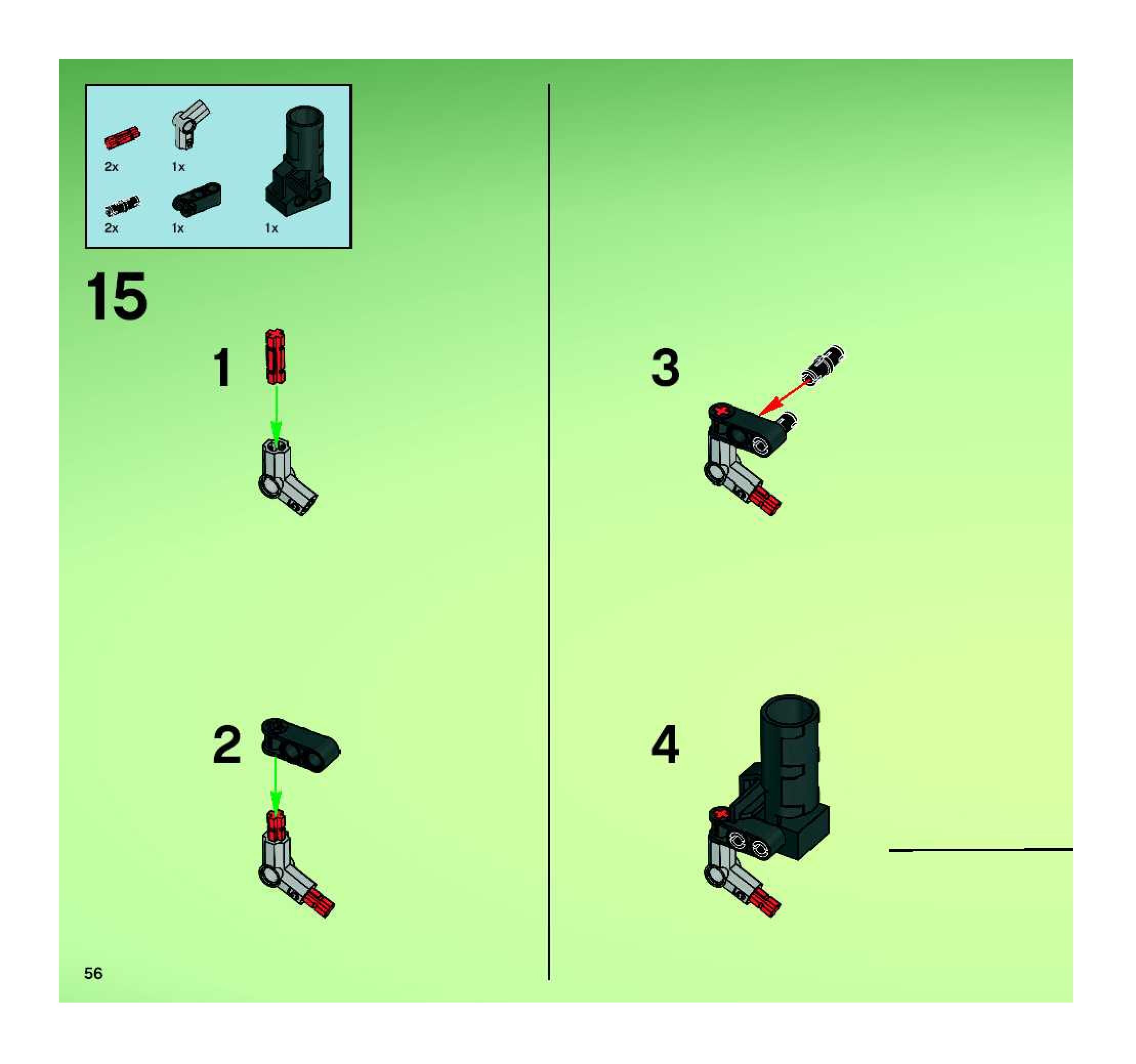 2x
1x
2x
1x
1x

15

1

2

3

4

56