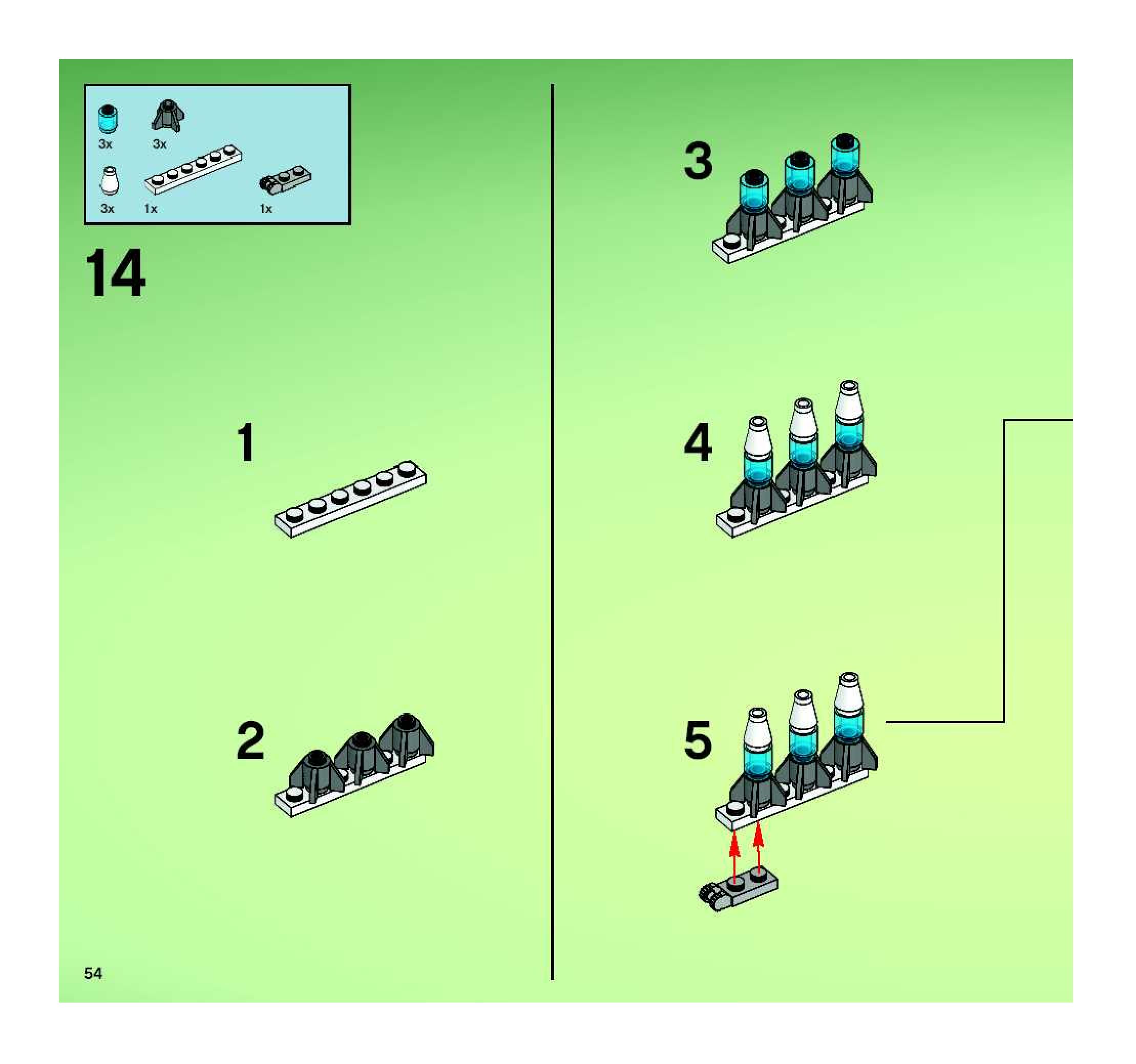 3x 3x

3x 1x 1x

14

1

2

3

4

5

54