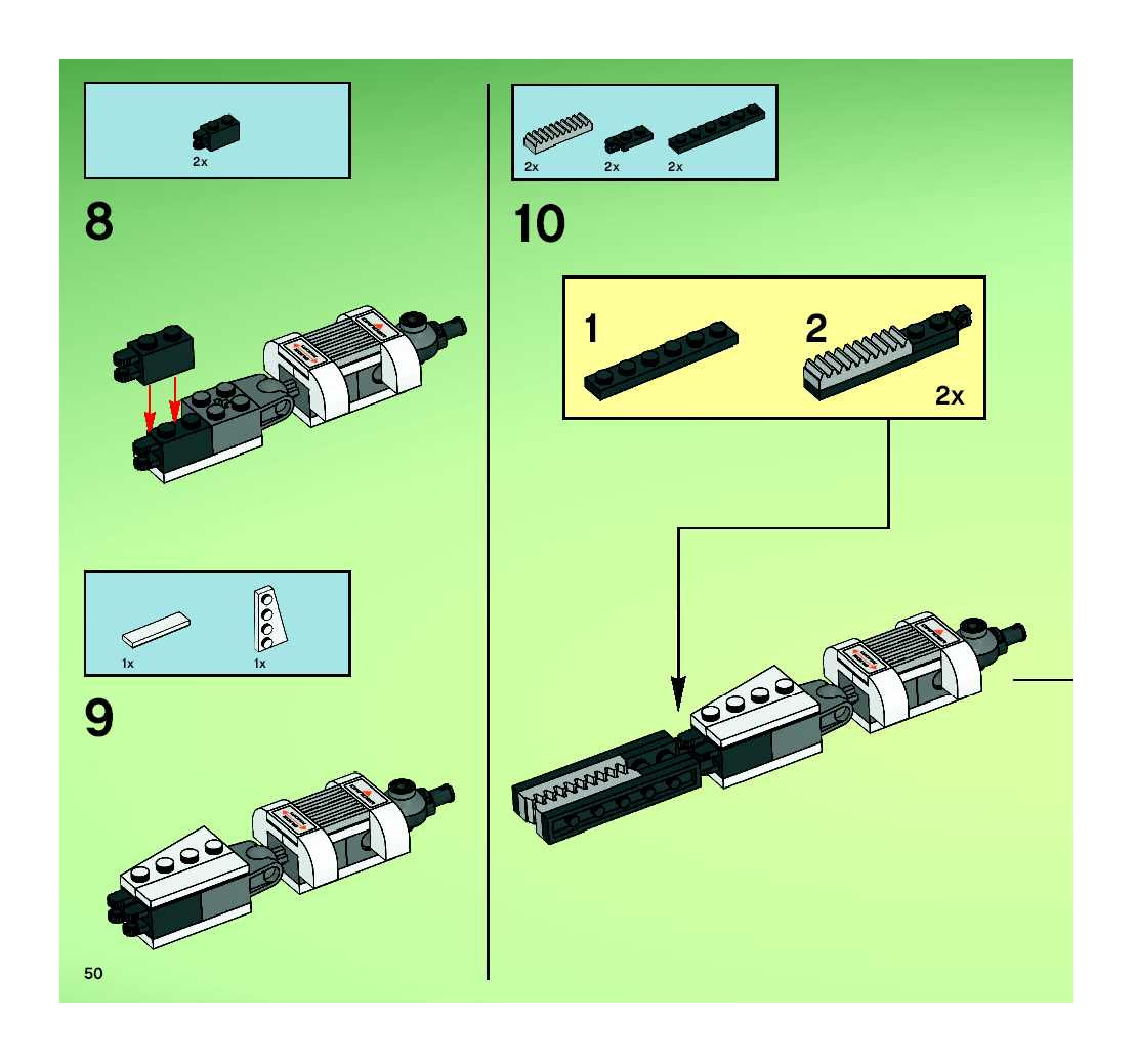 2x

8

1x

1x

9

50

2x

2x

2x

10

1

2

2x