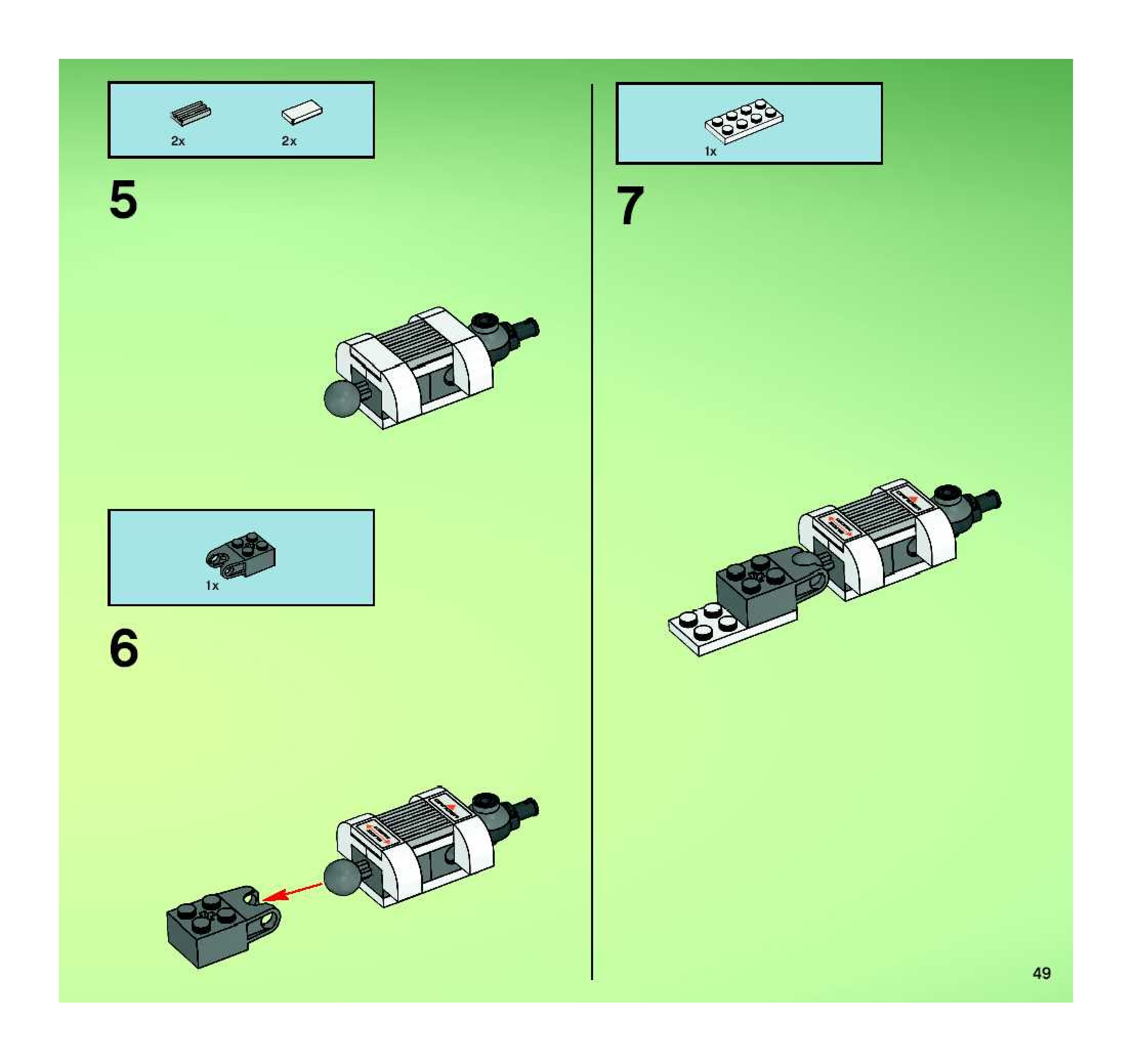 2x 2x

5

1x

6

1x

7

49