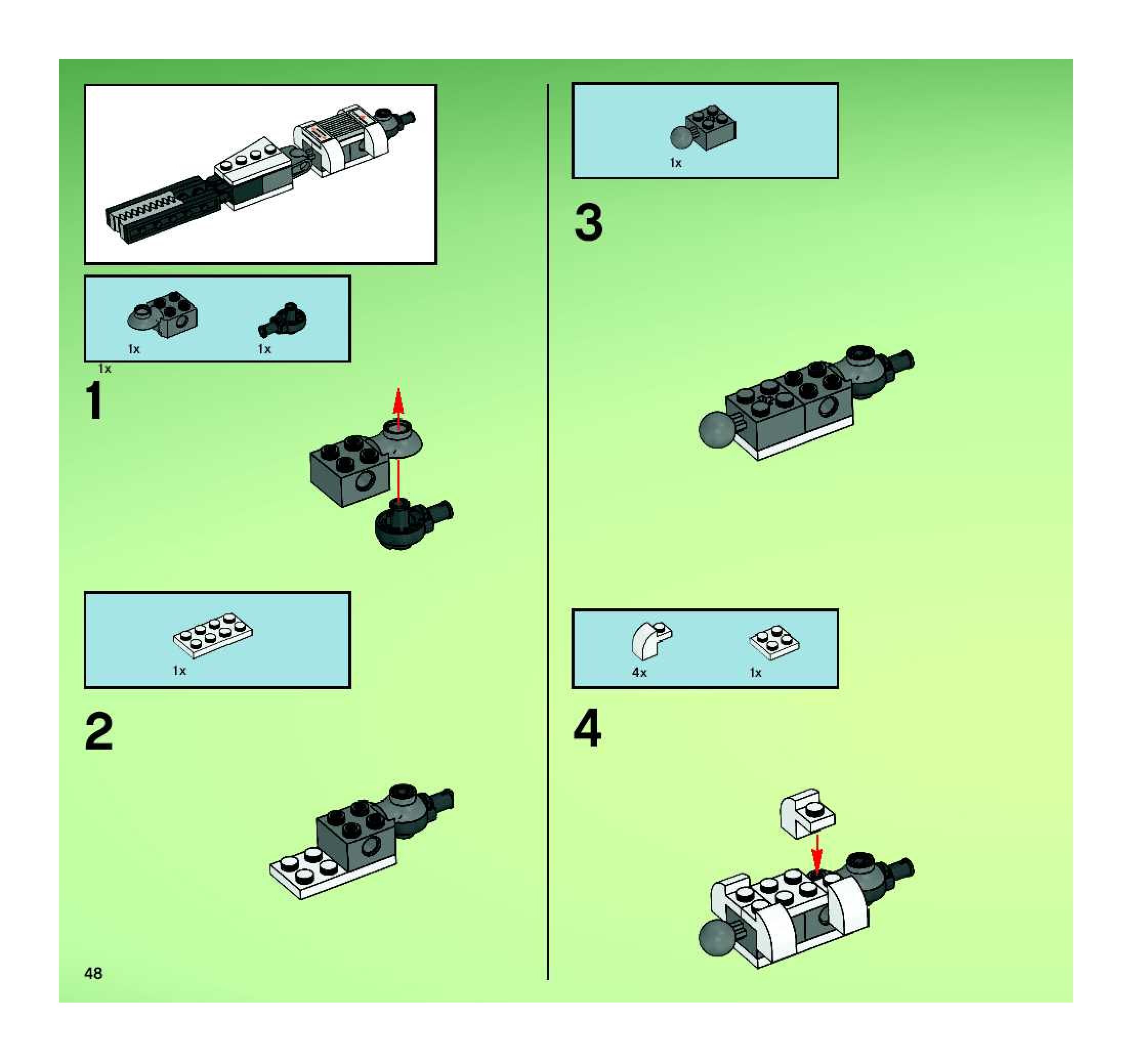 1x

1x

1x

1

1x

2

48

1x

3

4x

1x

4