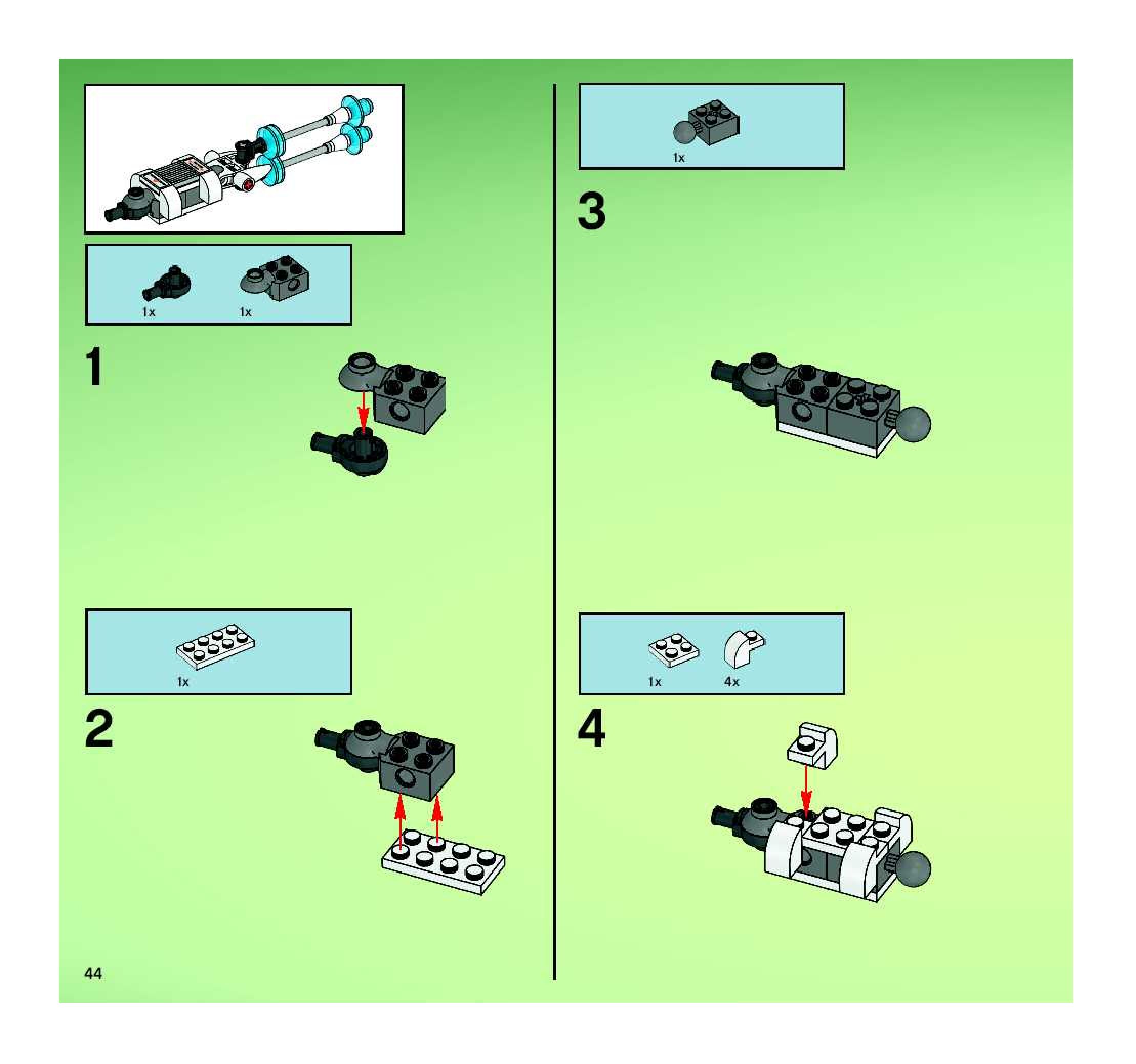 1x 1x

1

1x

2

44

1x

3

1x 4x

4