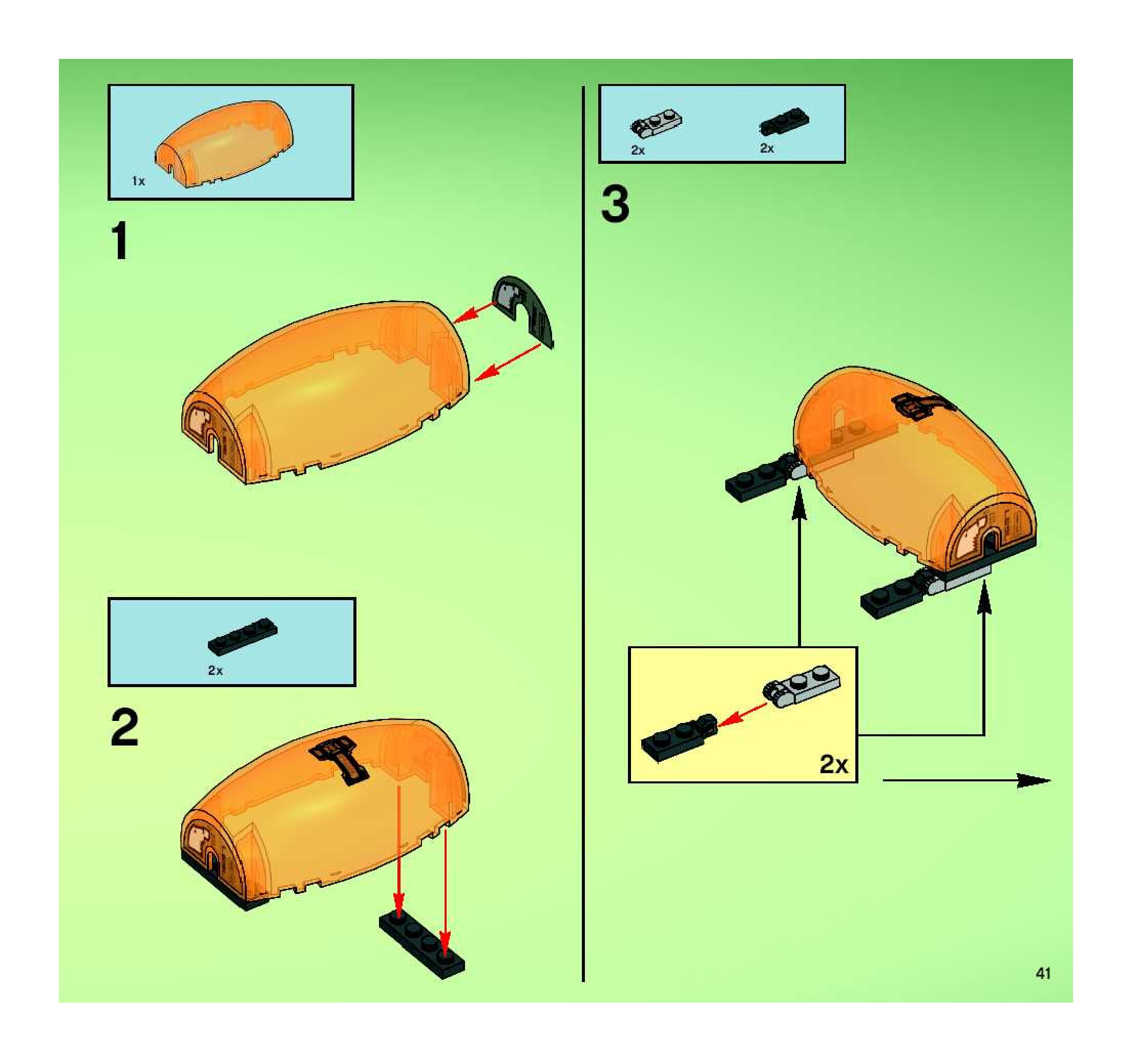 1x

1

2x

2

2x 2x

3

2x

41