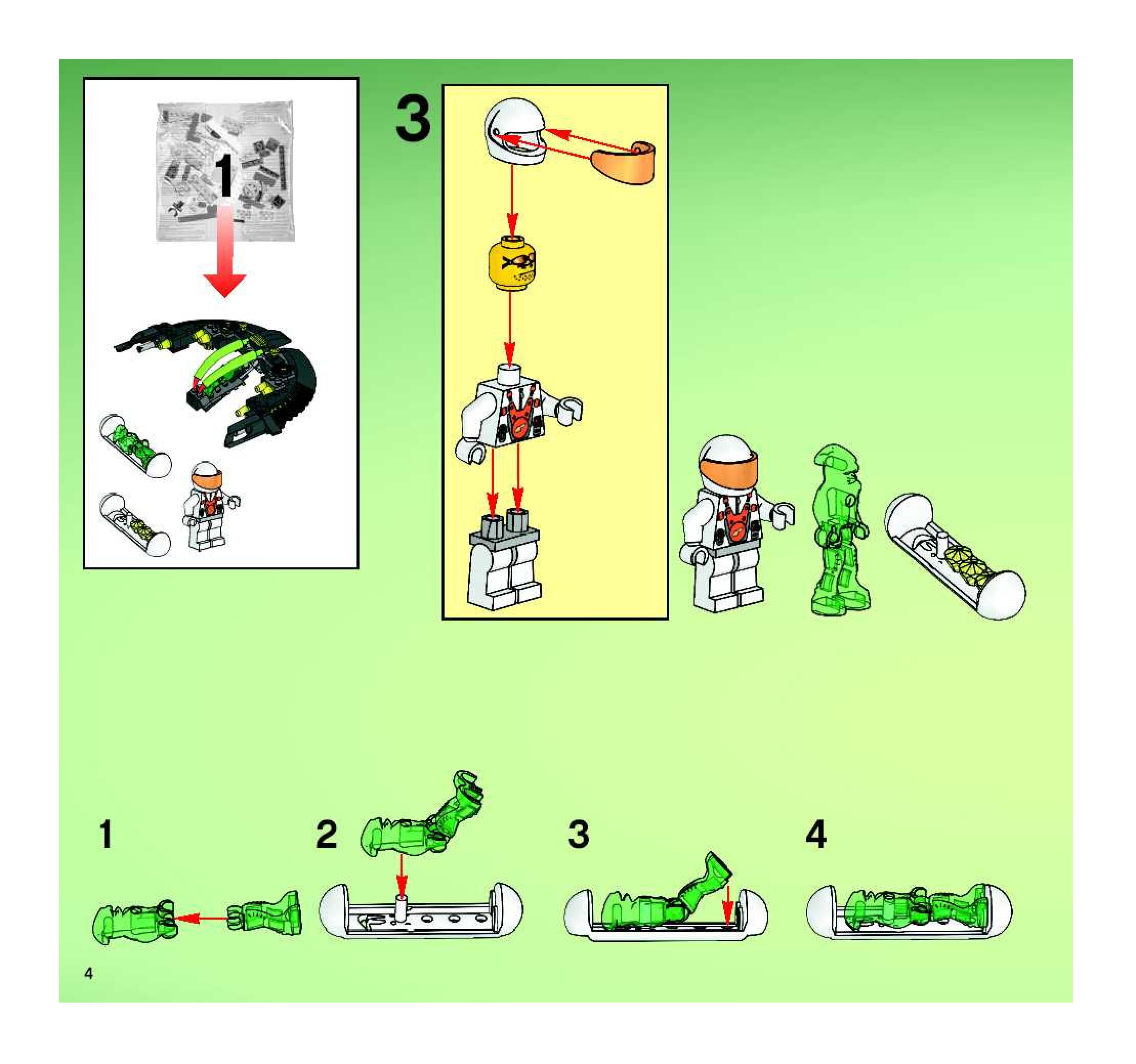 1

3

1

2

3

4

4