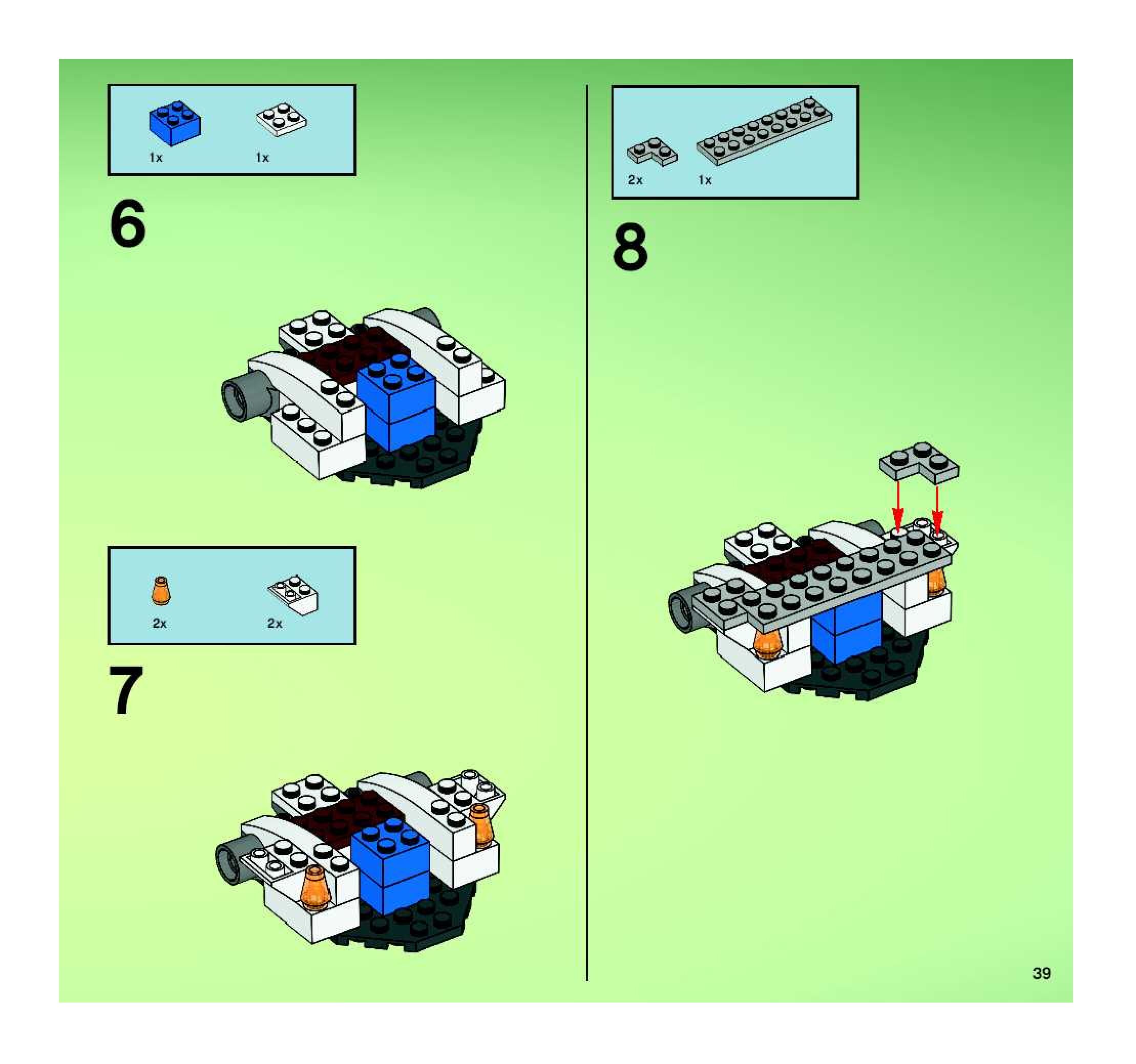 1x

1x

6

2x

2x

7

2x

1x

8

39