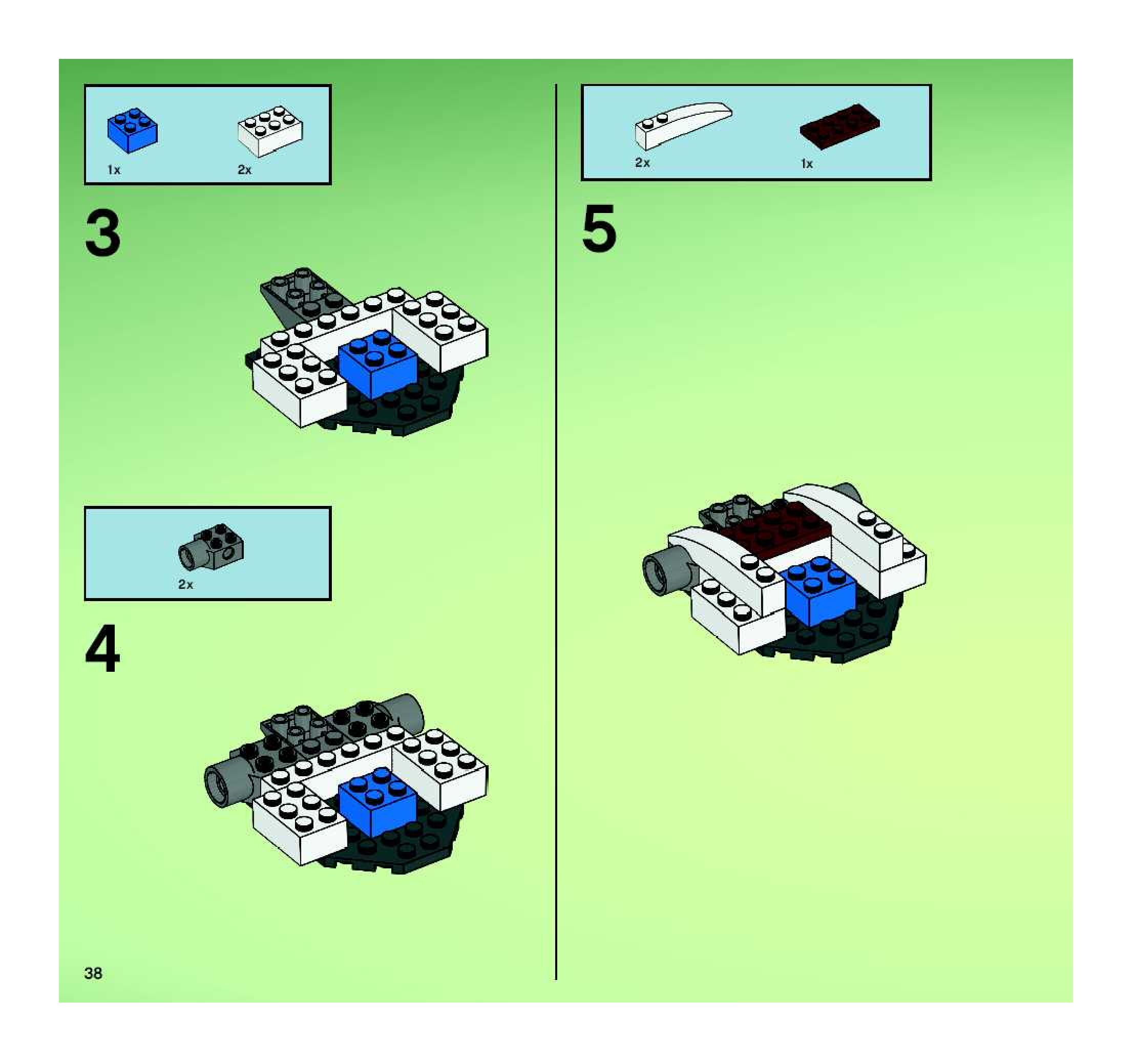 1x

2x

3

2x

4

2x

1x

5

38