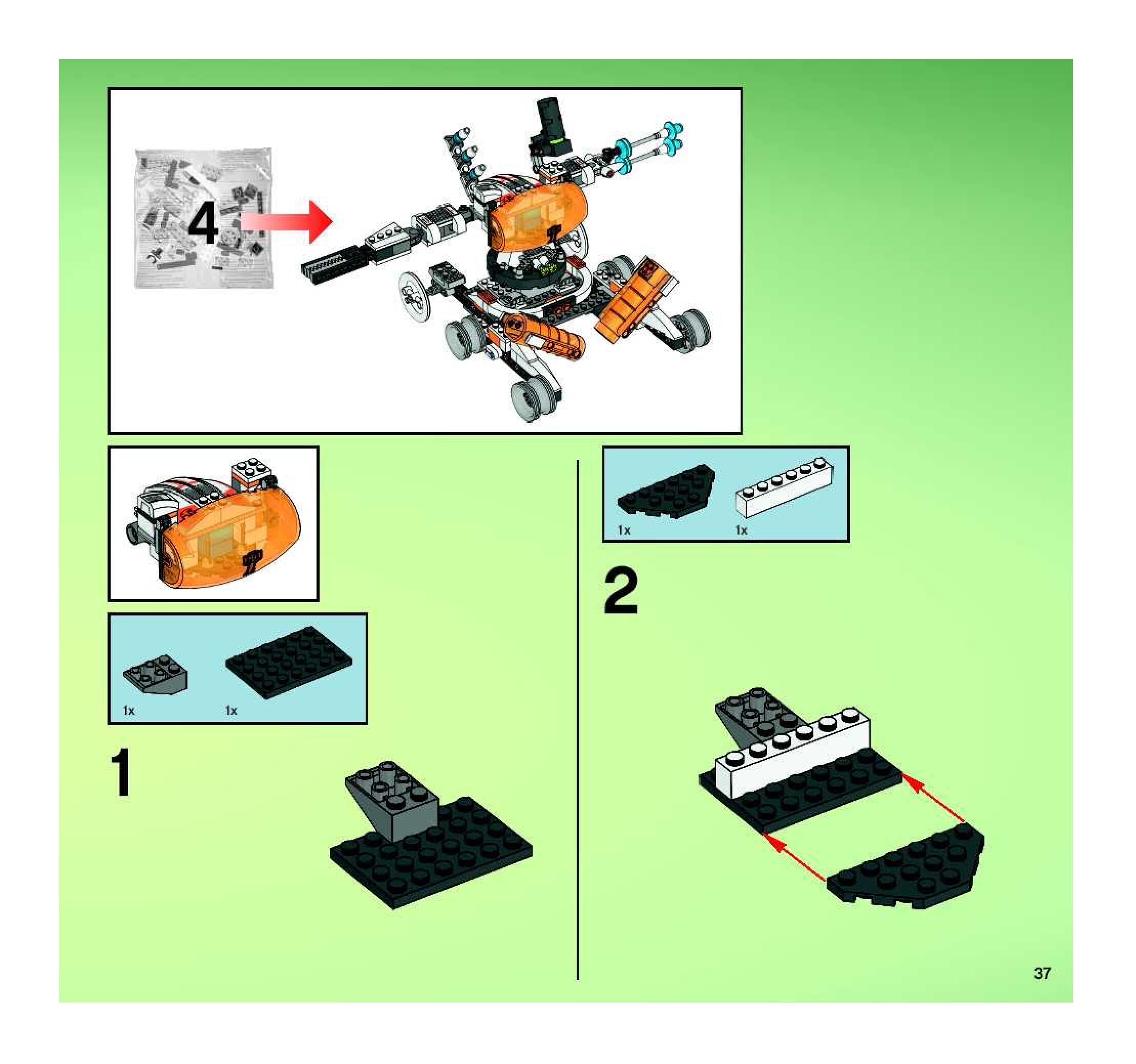 4

1x

1x

1

1x

1x

2

37