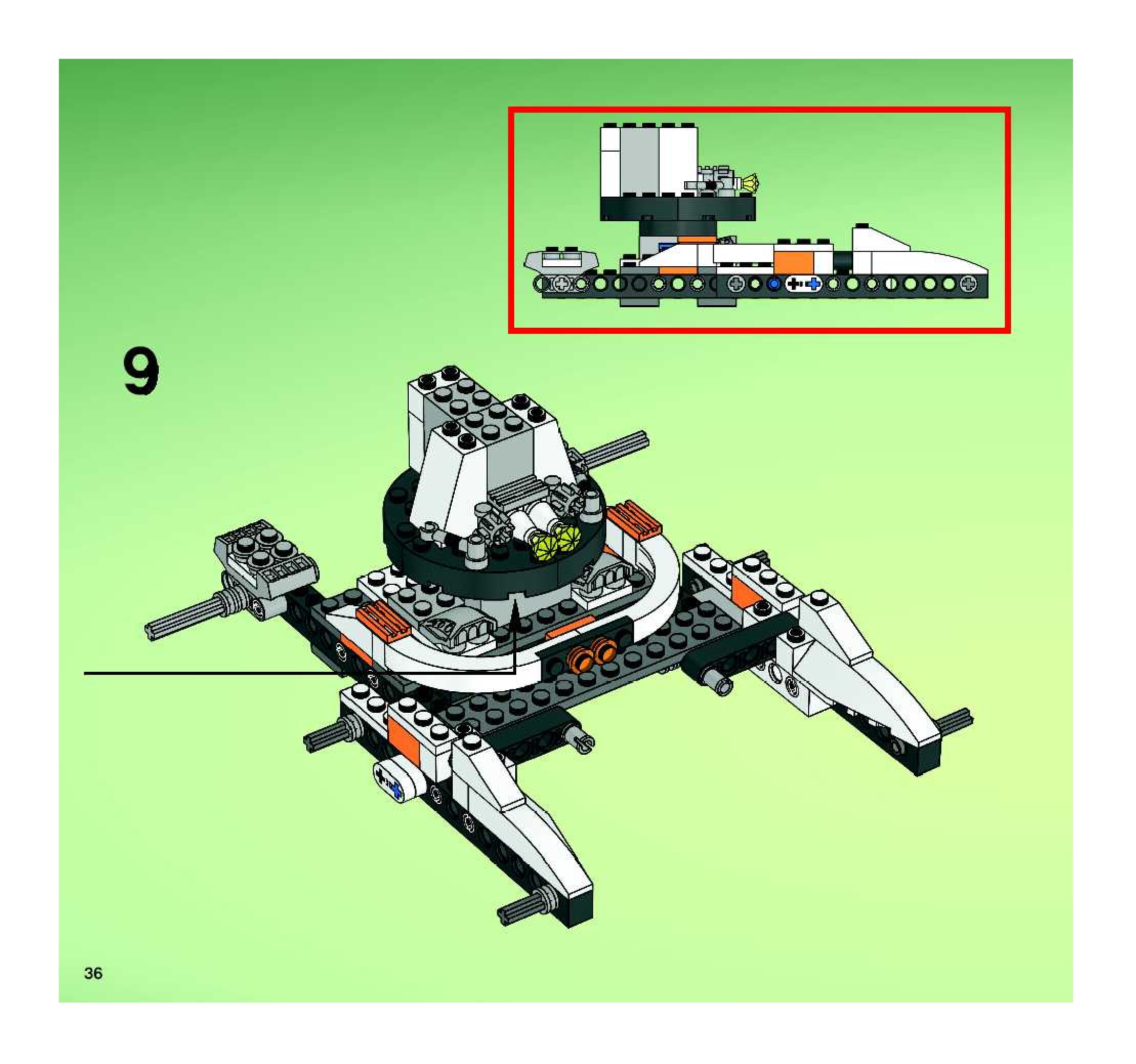 9

36