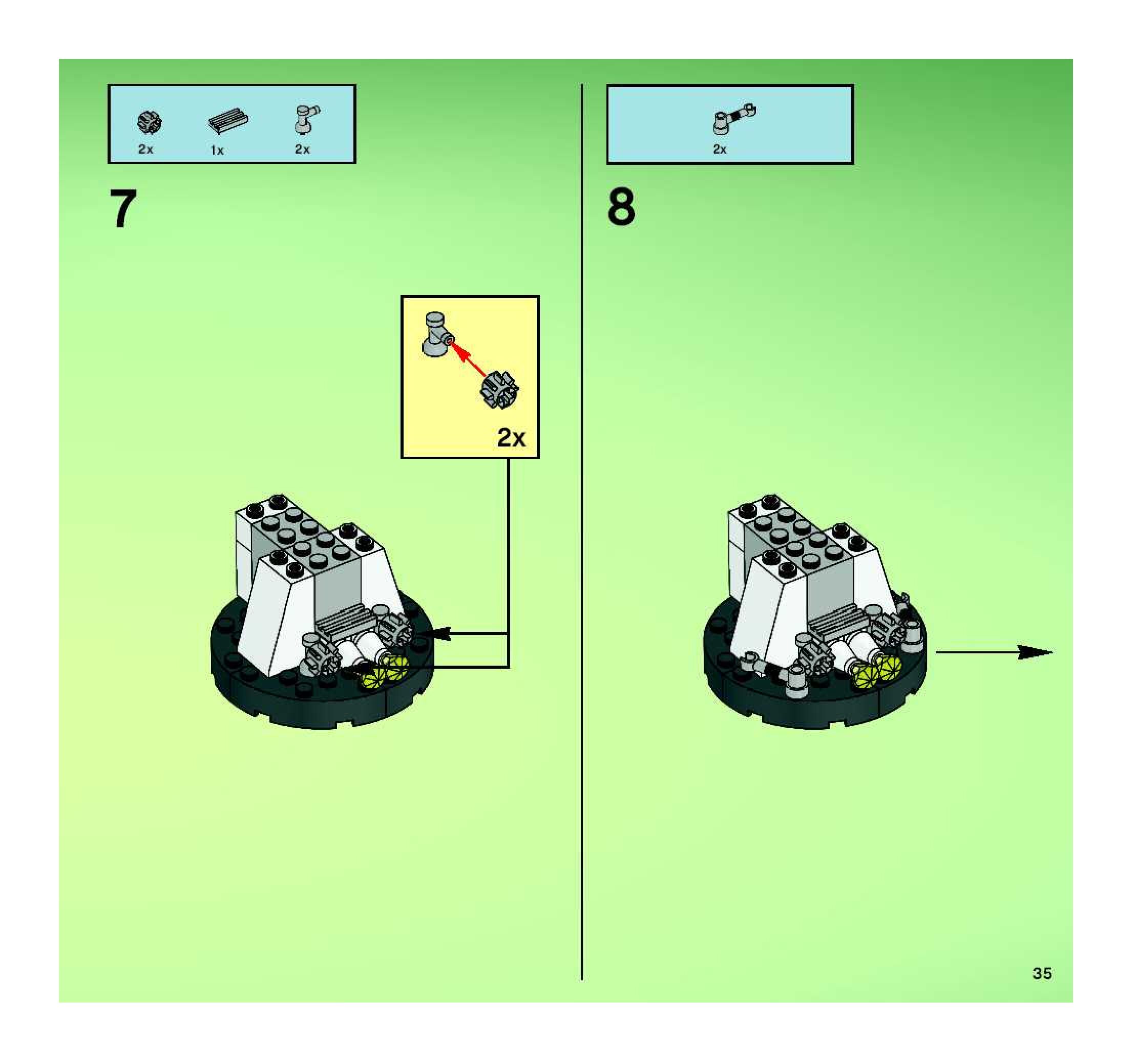 2x 1x 2x

7

2x

2x

8

35