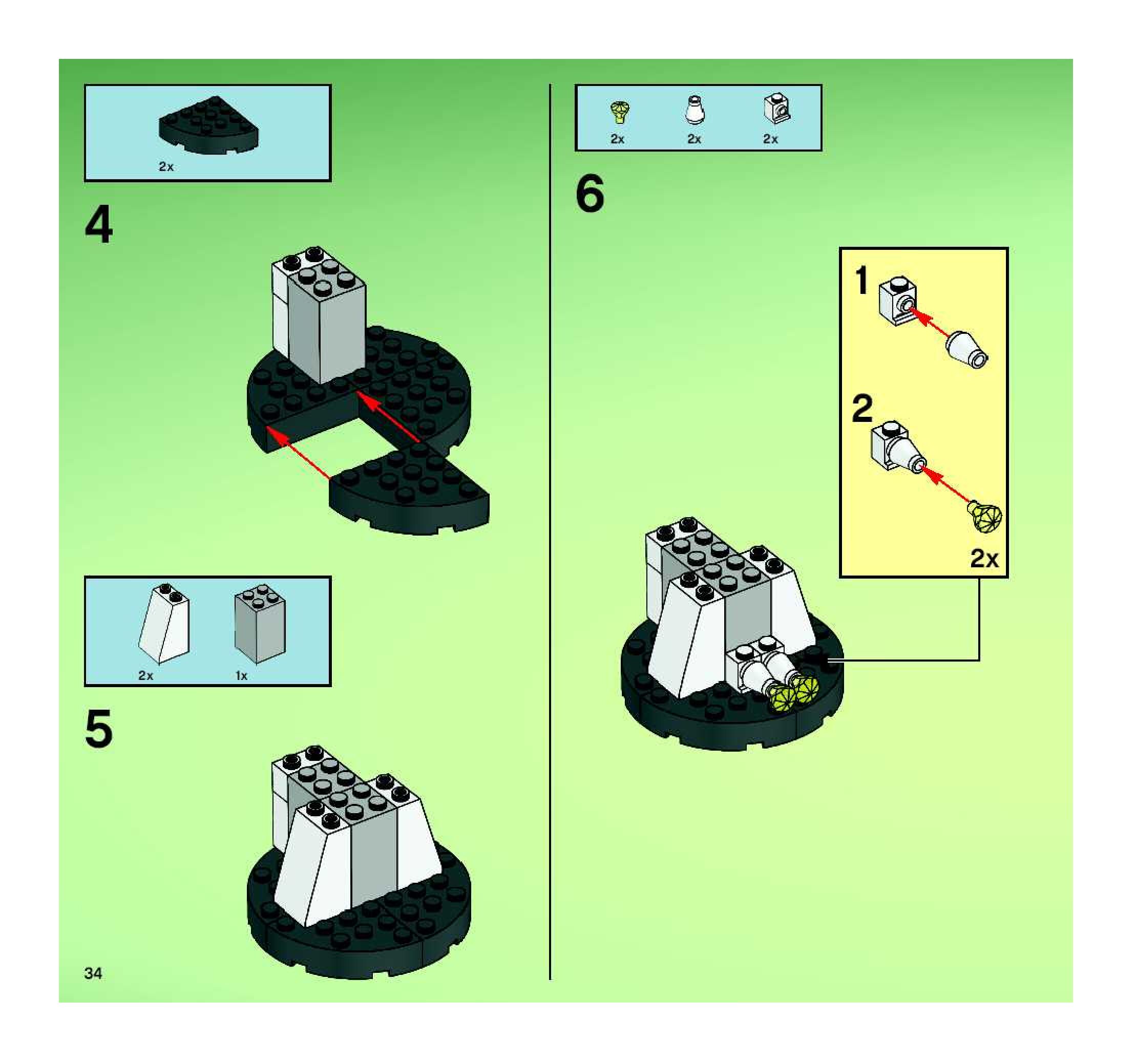 2x

4

2x

1x

5

34

2x

2x

2x

6

1

2

2x