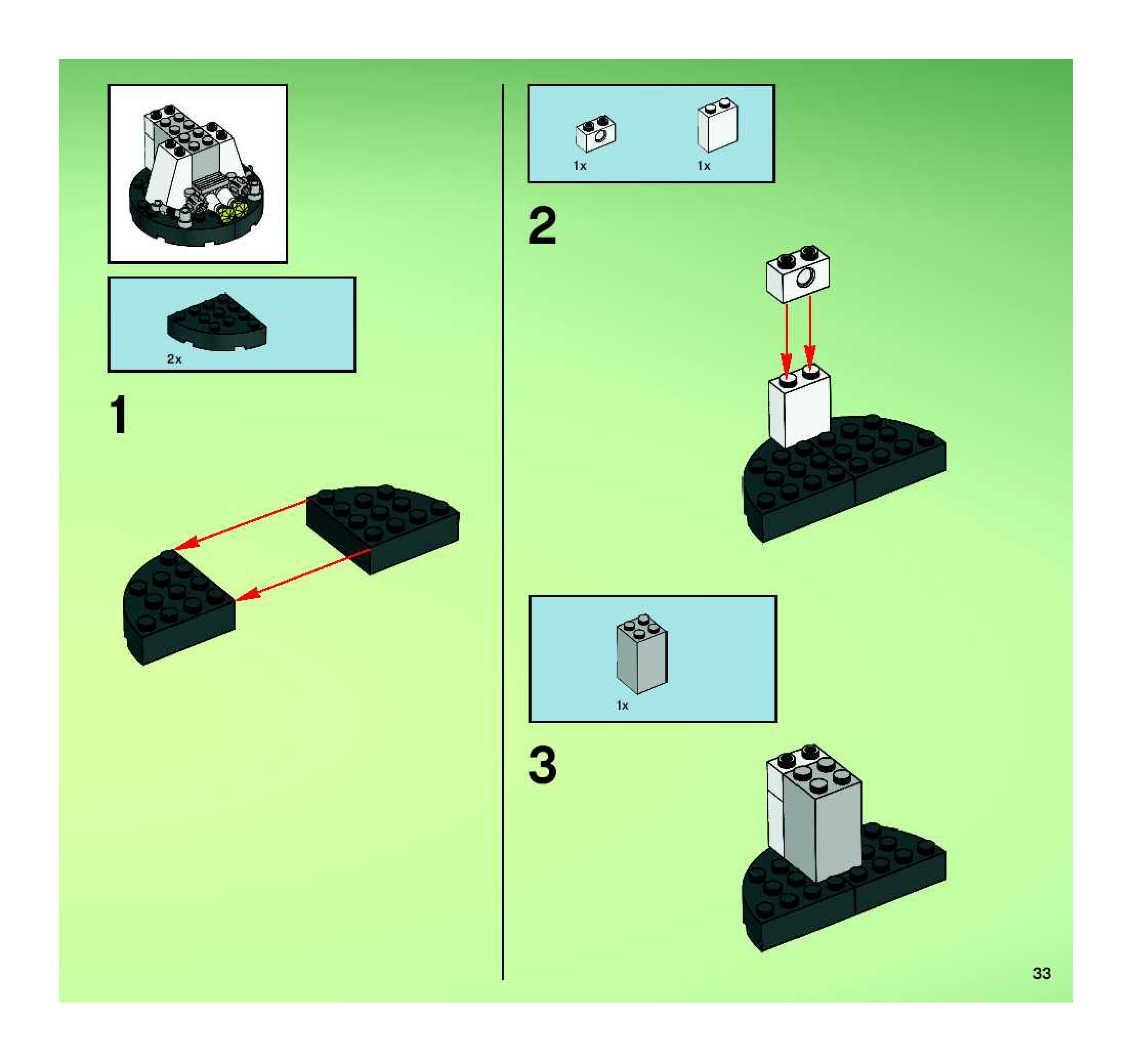 2x

1

1x

1x

2

1x

3

33