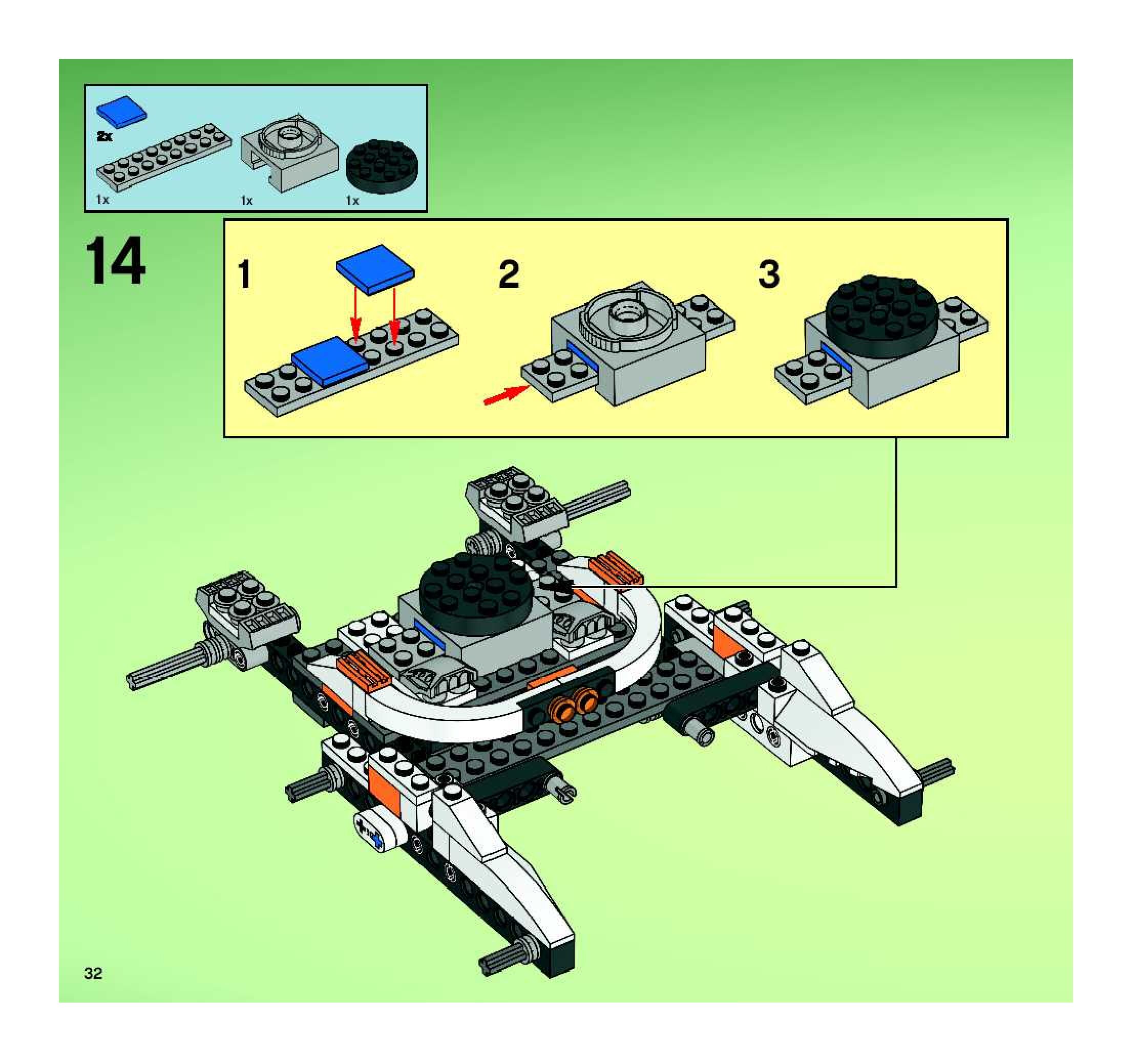 2x
1x
1x
1x

14

1
2
3

32