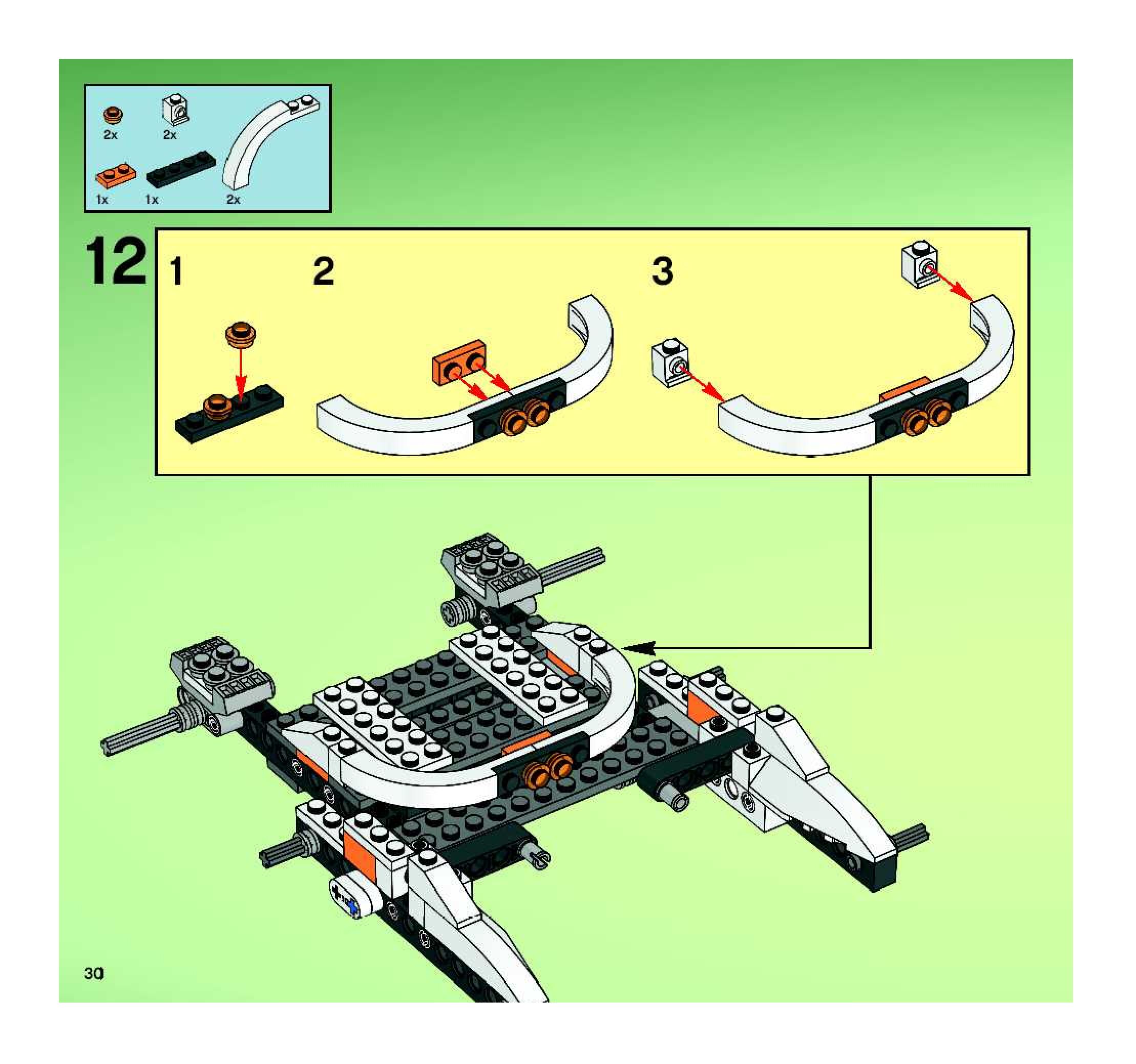 2x
2x
1x
1x
2x

12

1

2

3

30