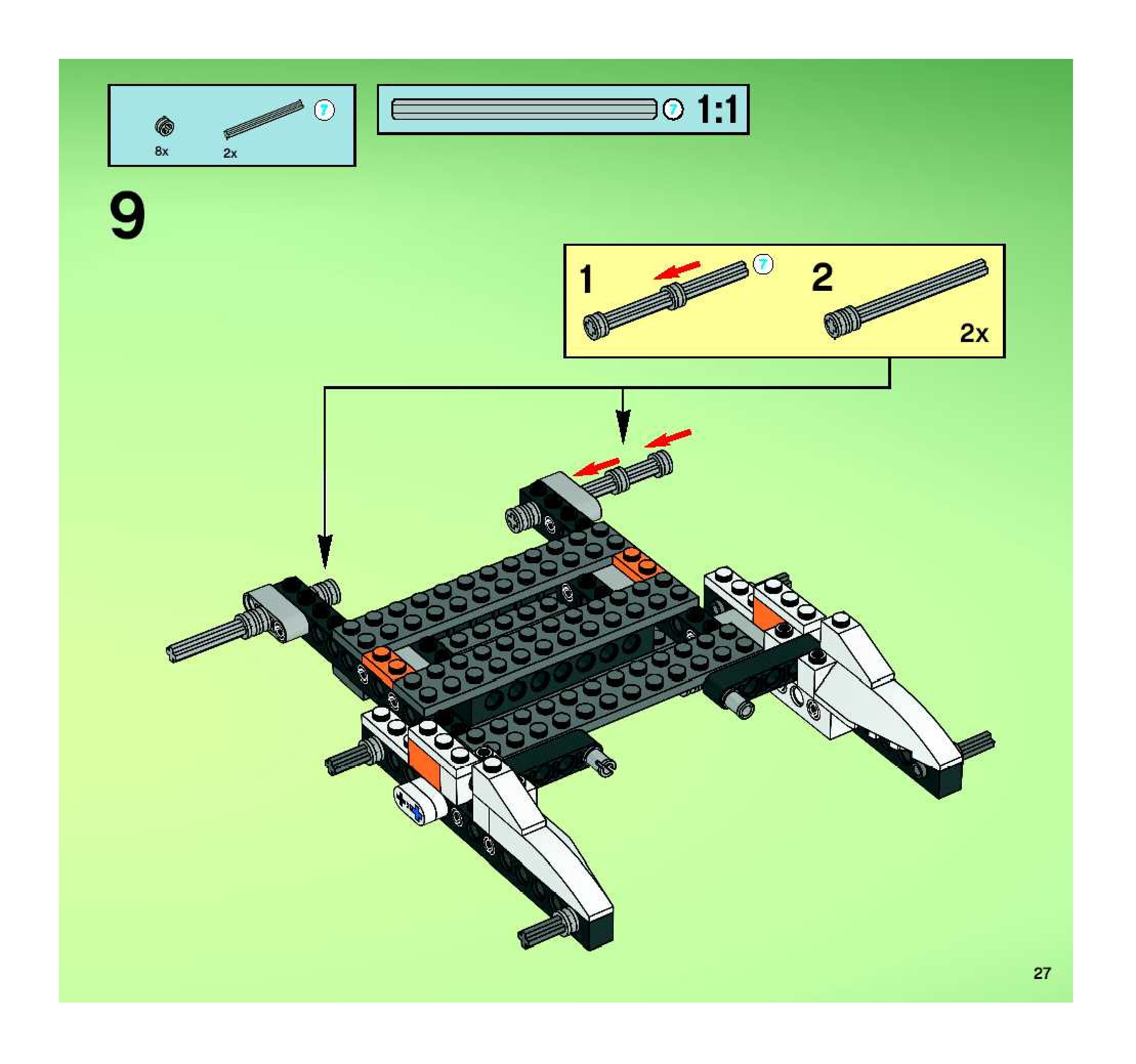 8x
2x
7

7
1:1

9

1
7
2
2x

27