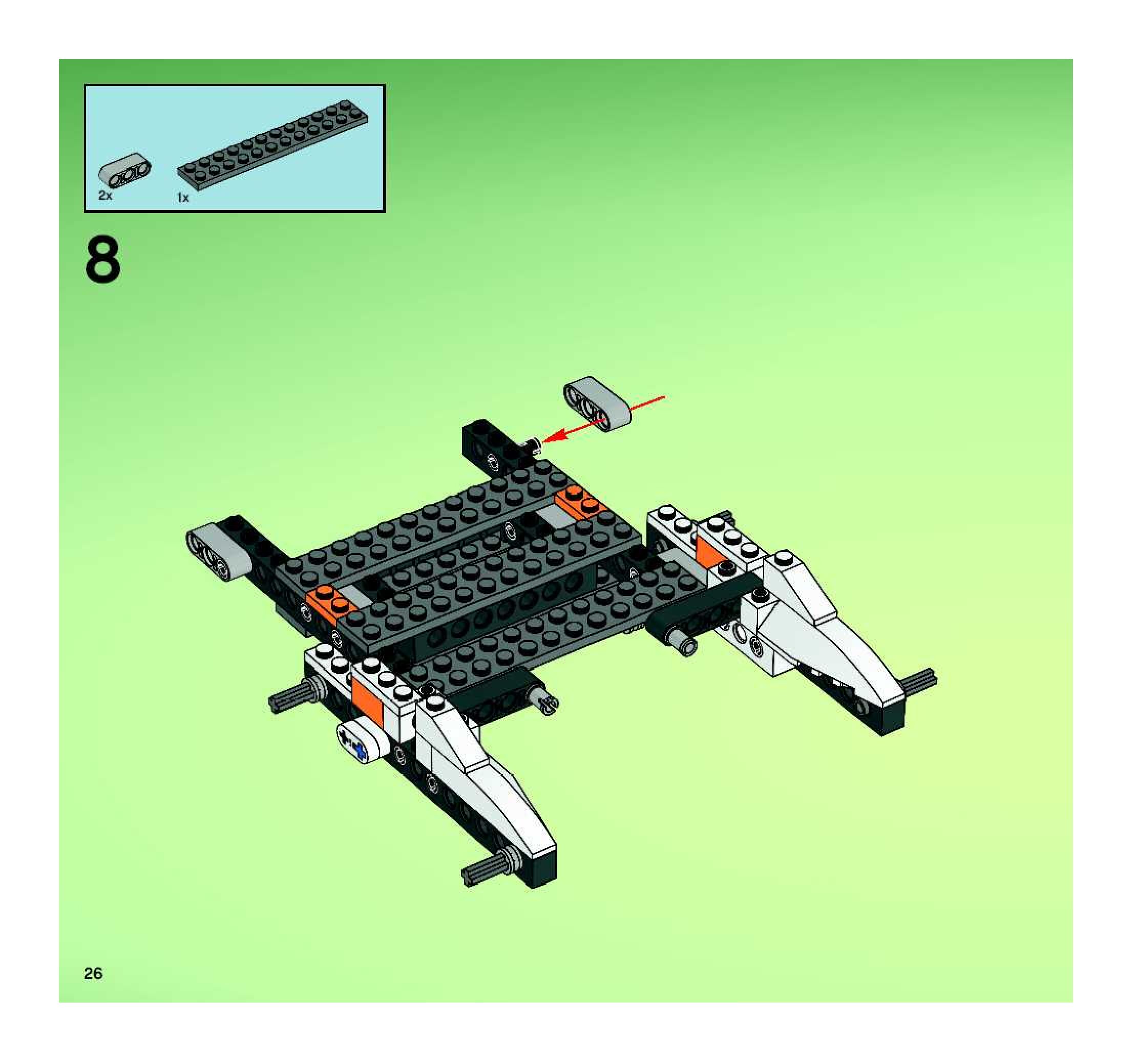 2x

1x

8

26