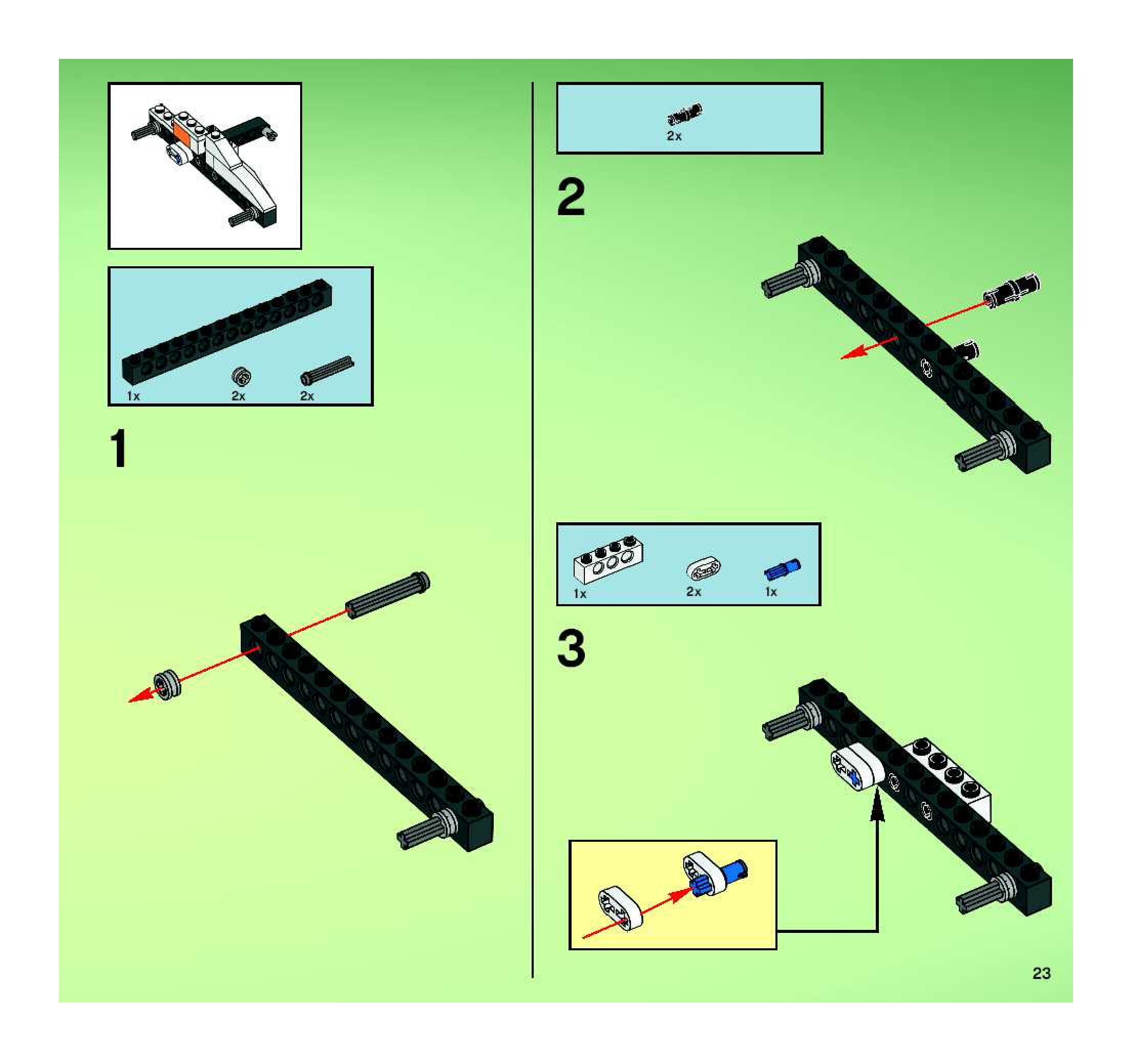 1x
2x
2x

1

2x

2

1x
2x
1x

3

23