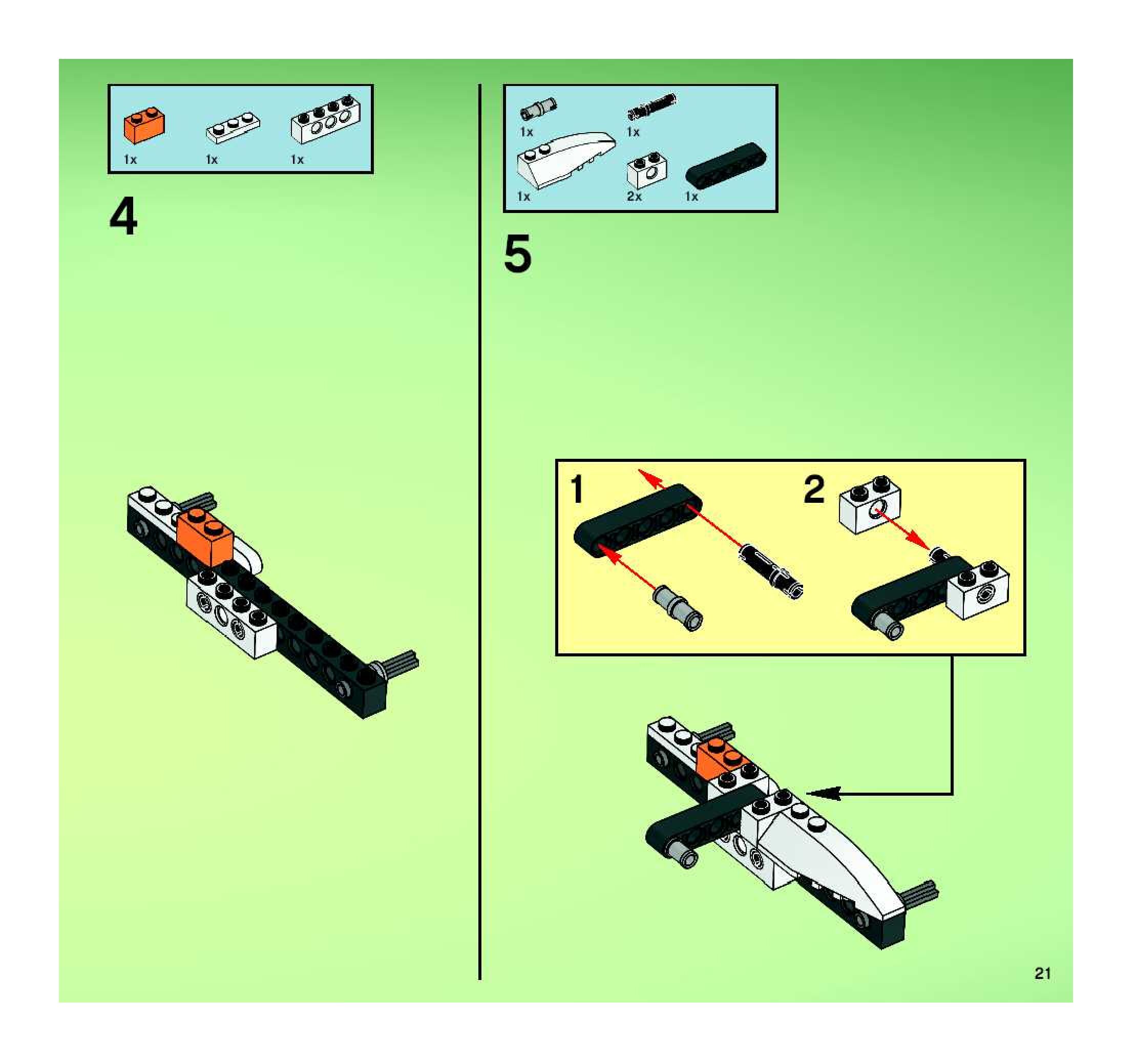 1x 1x 1x

4

1x 1x

1x 2x 1x

5

1

2

21