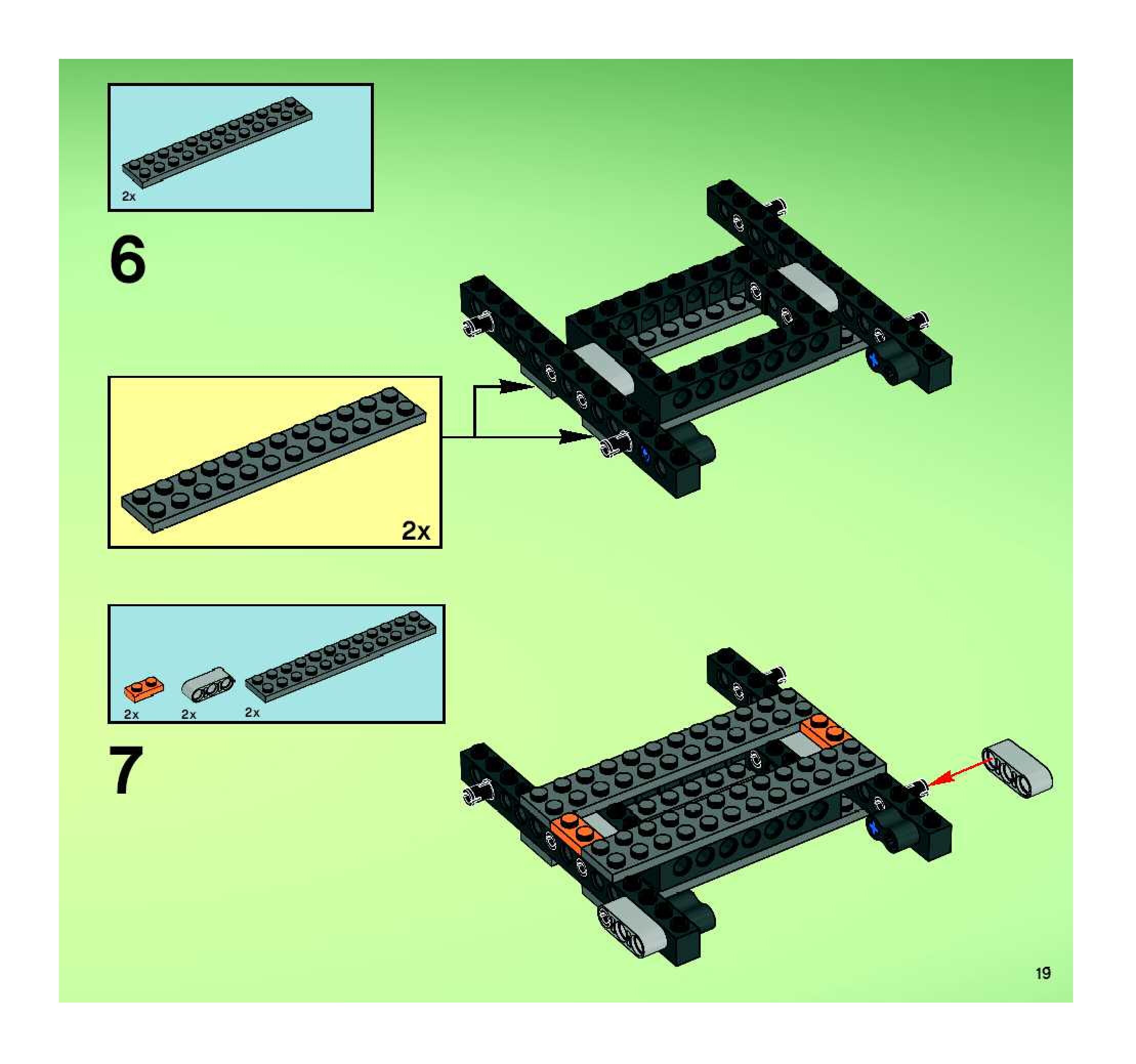 2x

6

2x

2x 2x 2x

7

19