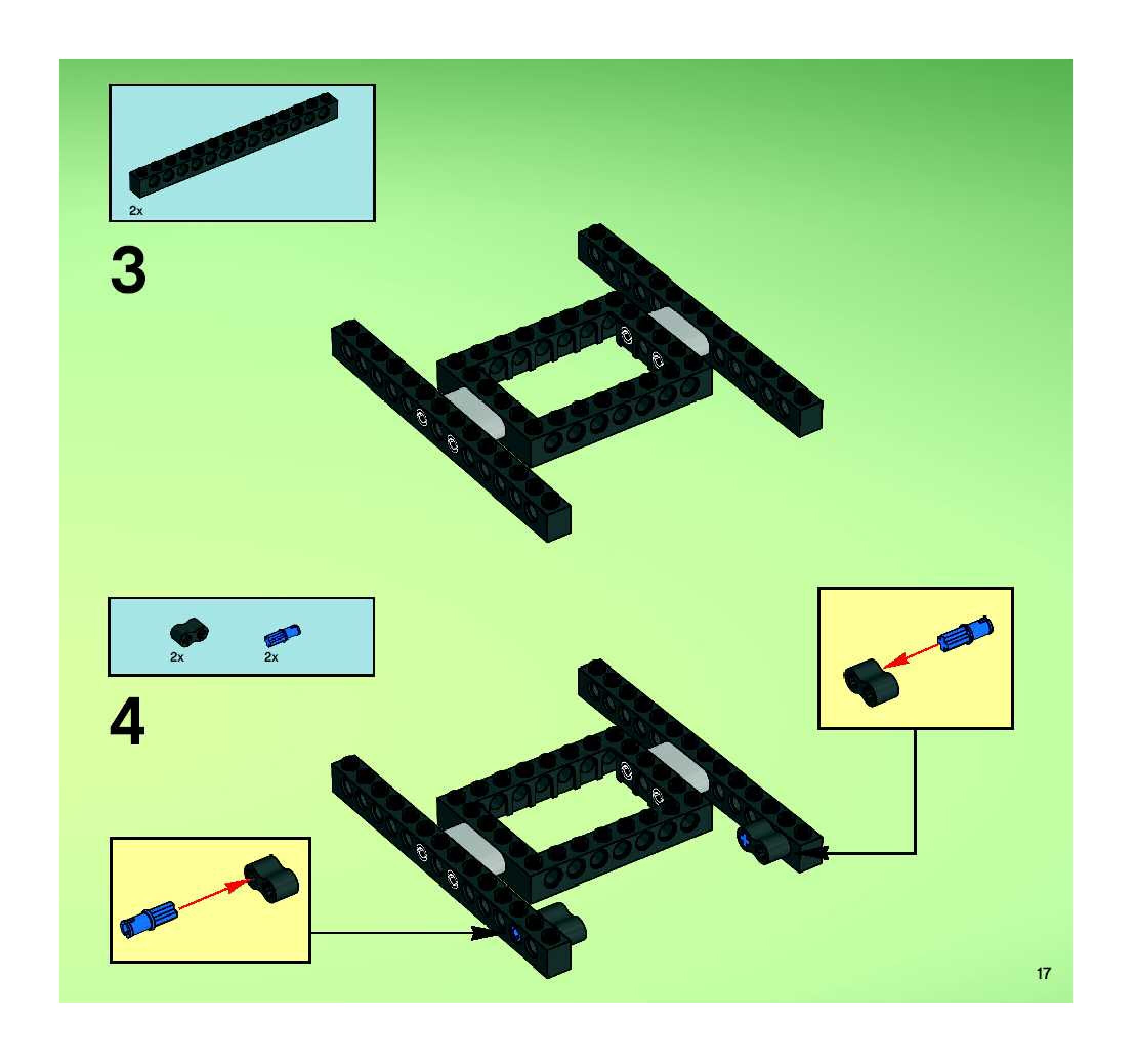 2x

3

2x 2x

4

17