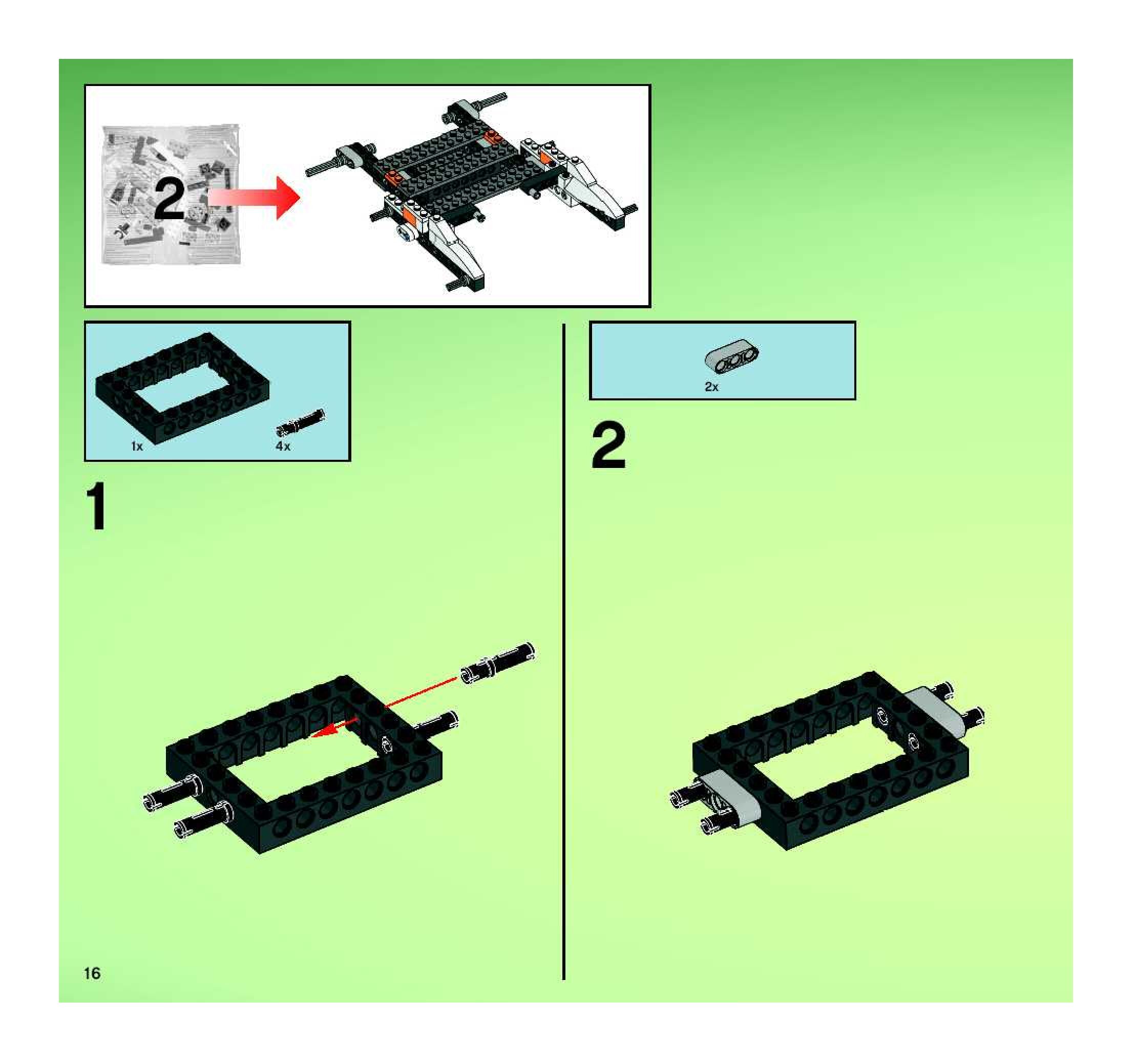 2

1x

4x

1

2x

2

16