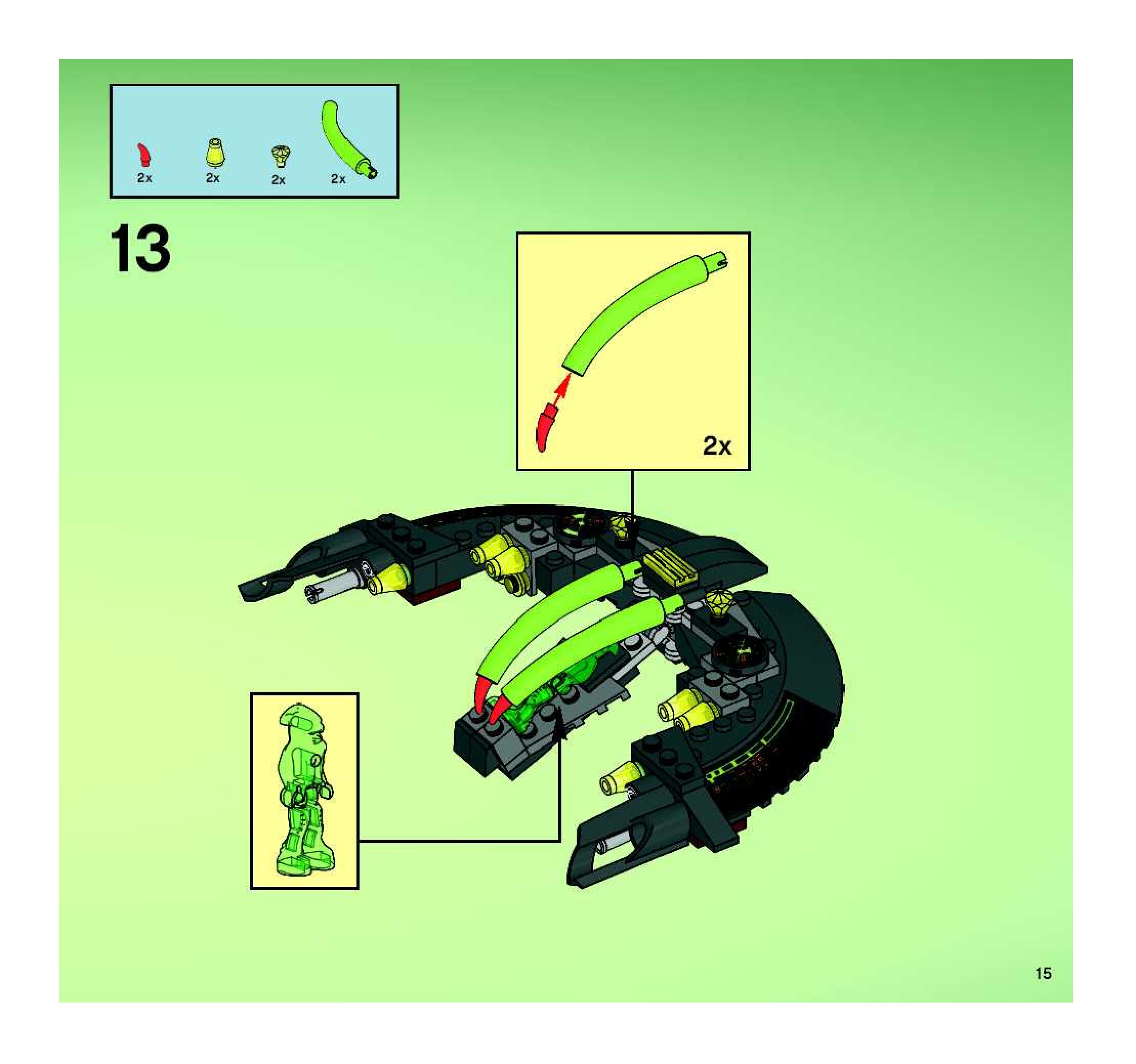 2x 2x 2x 2x

13

2x

15