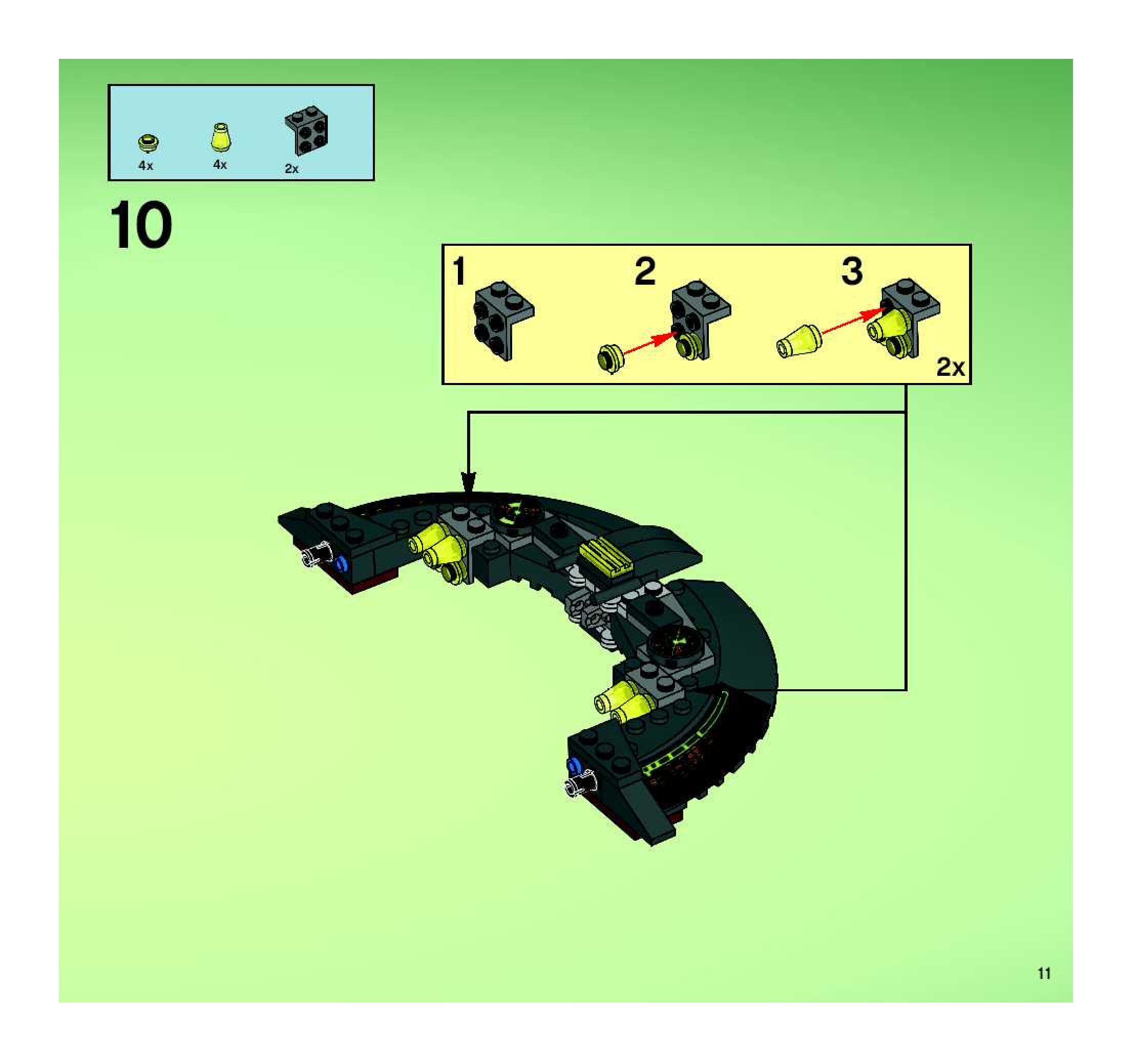 4x 4x 2x

10

1

2

3

2x

11