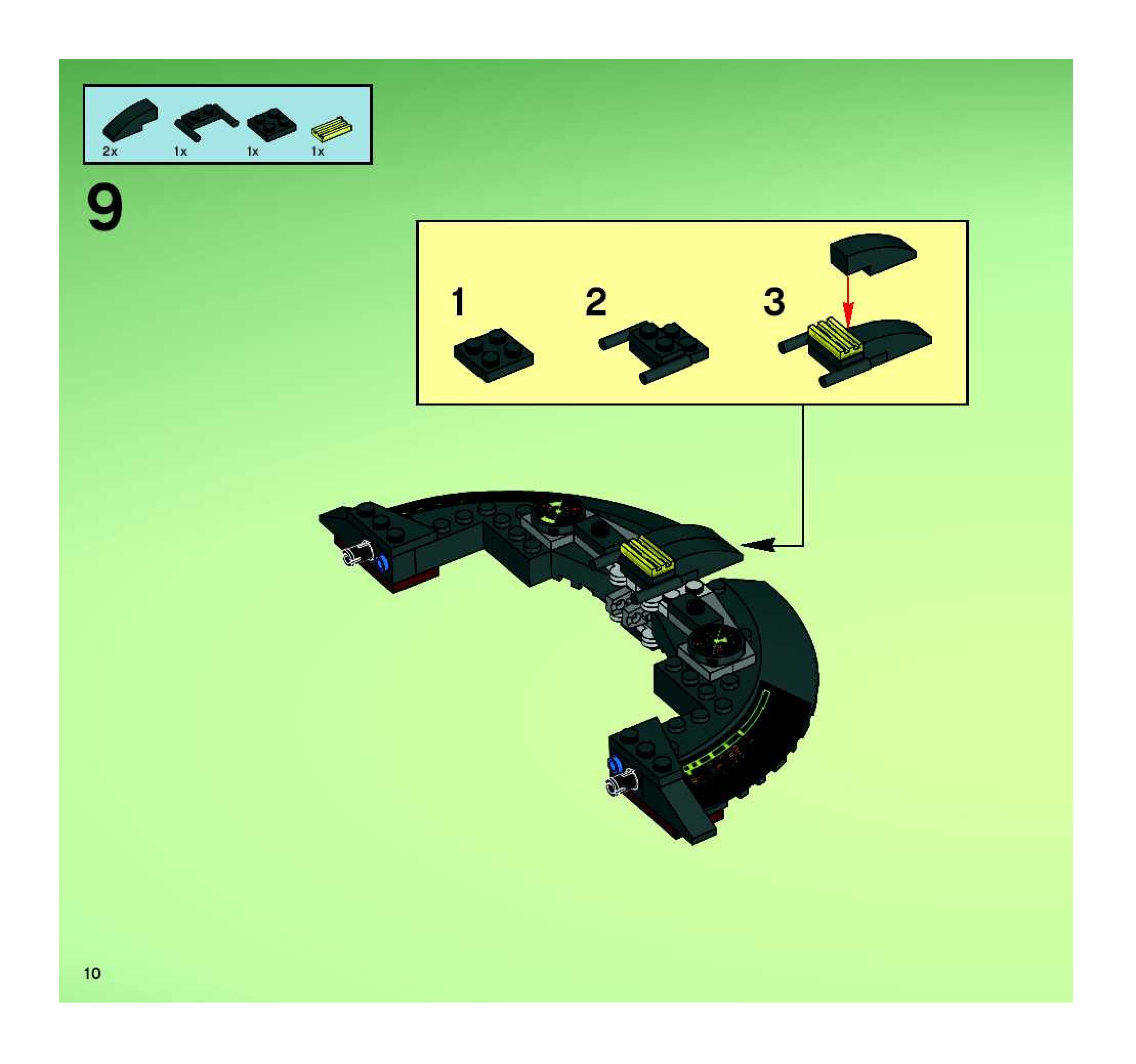 2x 1x 1x 1x

9

1 2 3

10