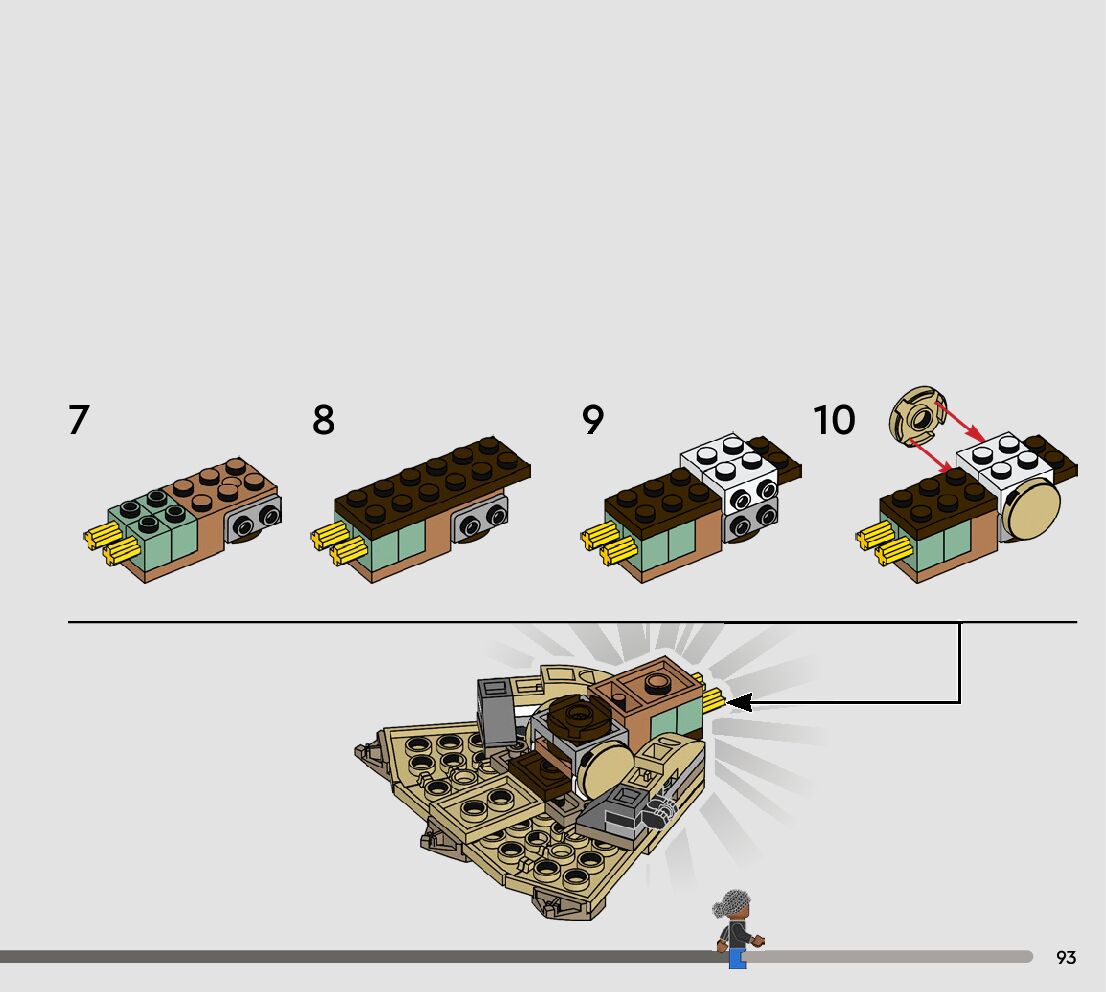 7

8

9

10

93