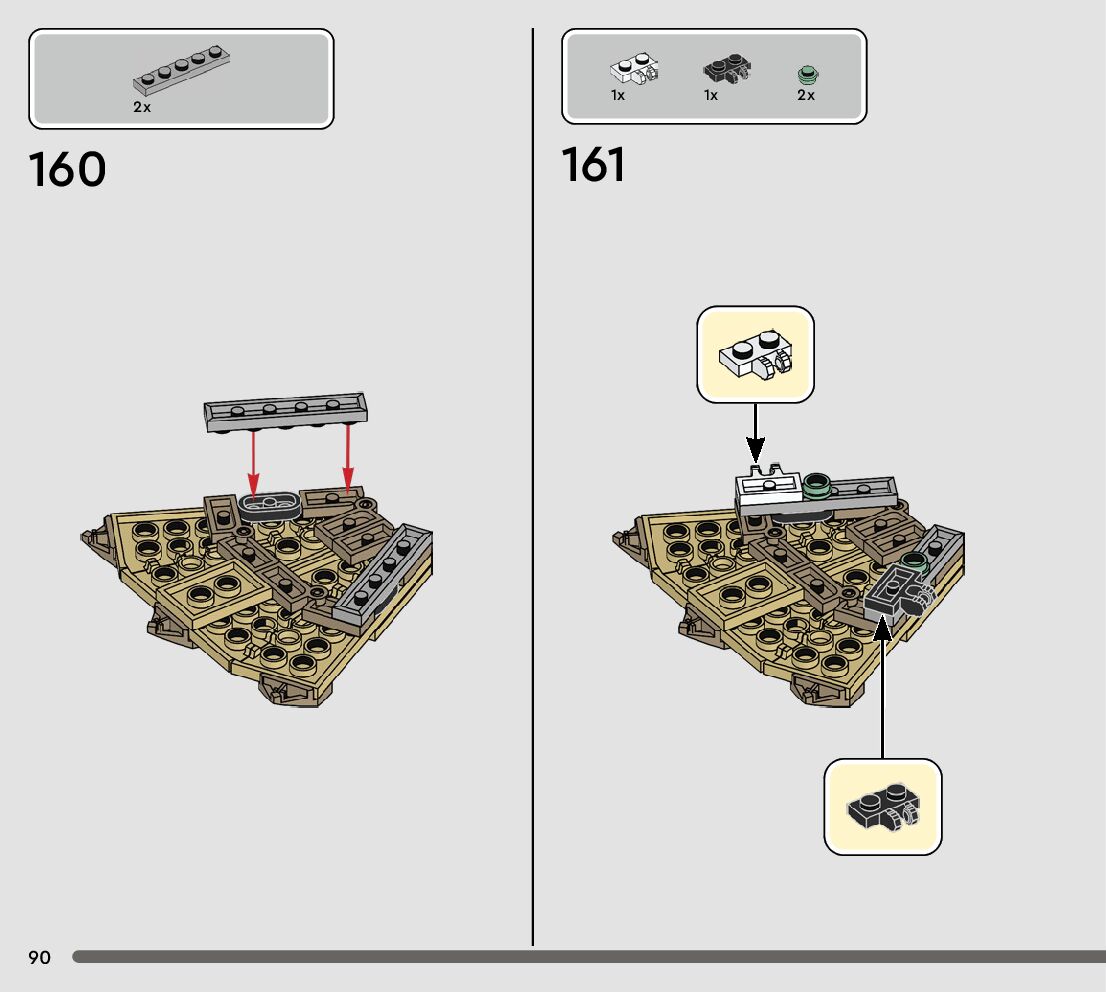 2x

160

1x 1x 2x

161

90