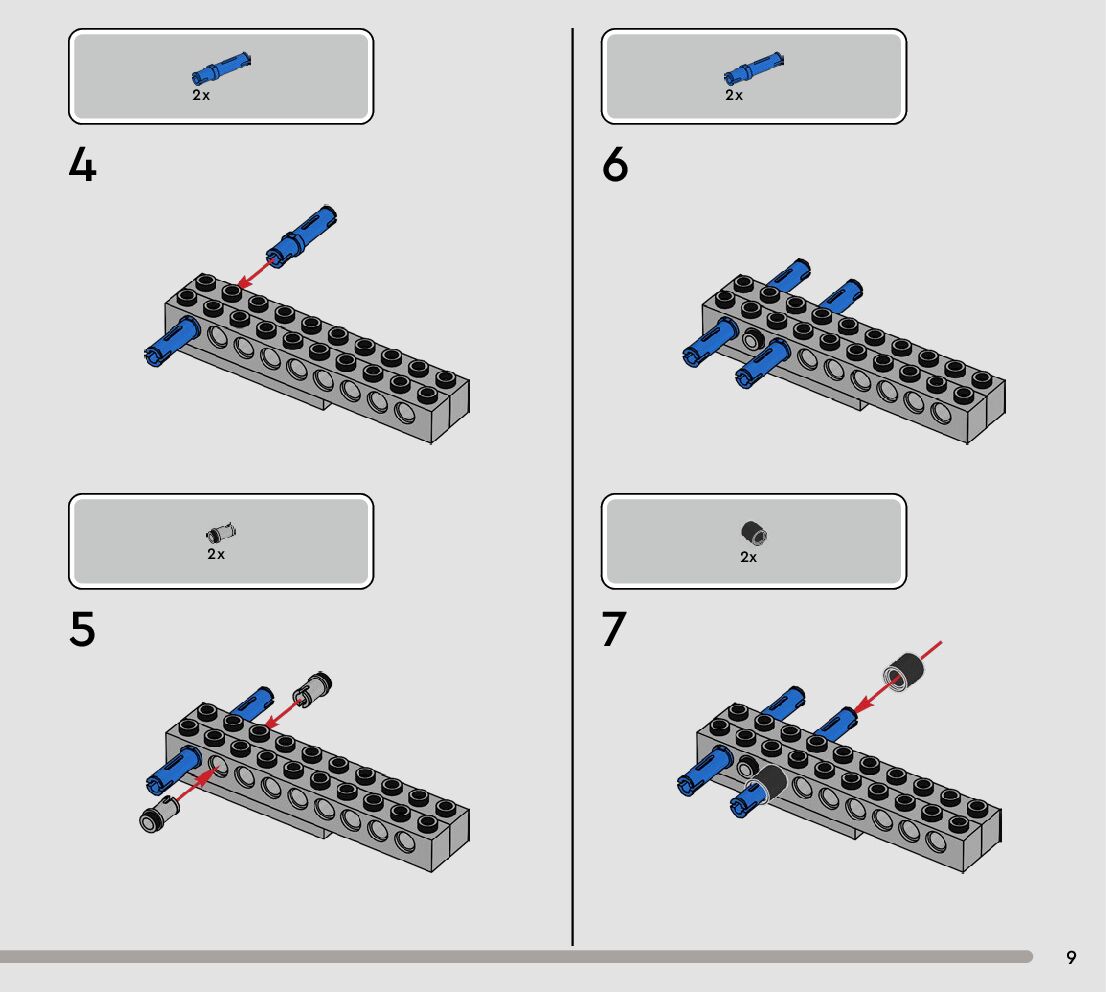 2x

4

2x

5

2x

6

2x

7

9