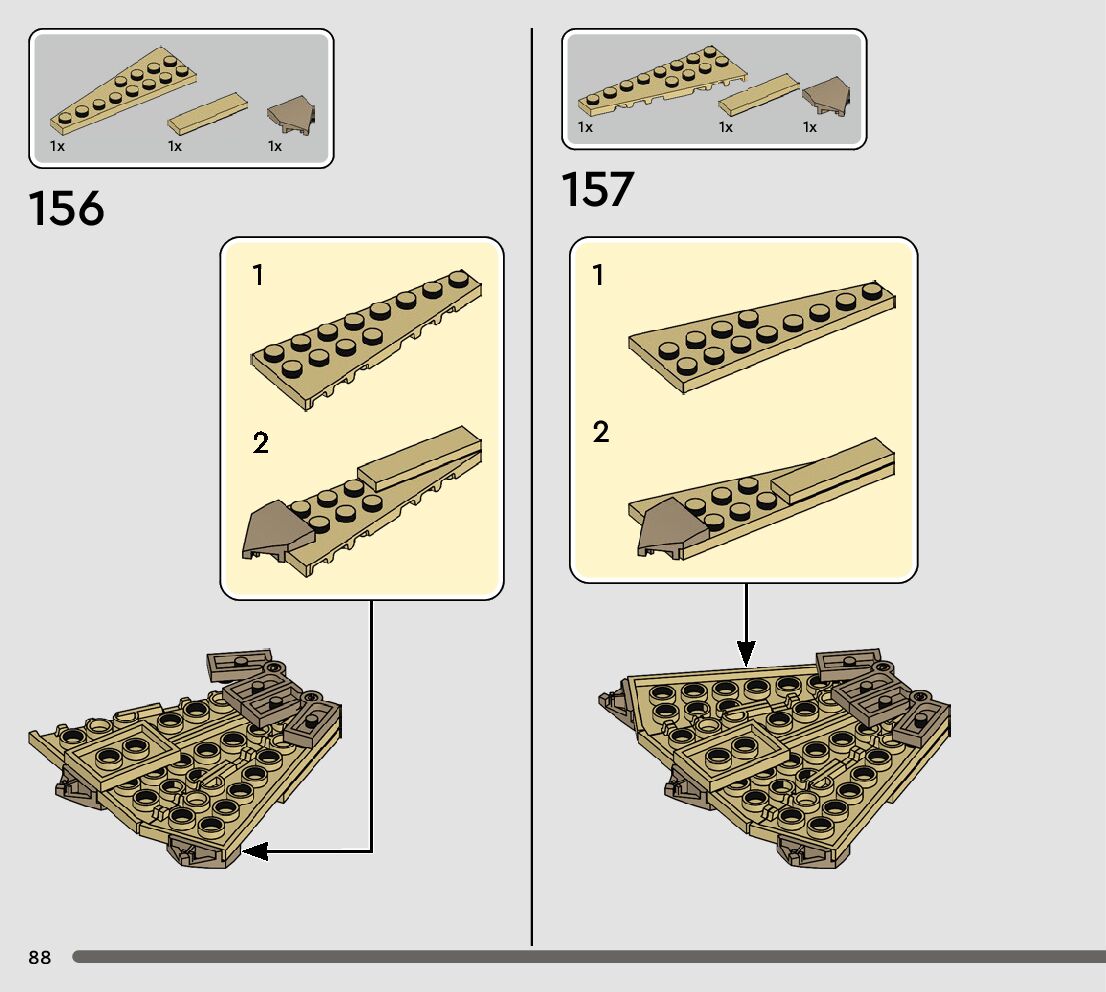 1x
1x
1x

156

1

2

1x
1x
1x

157

1

2

88