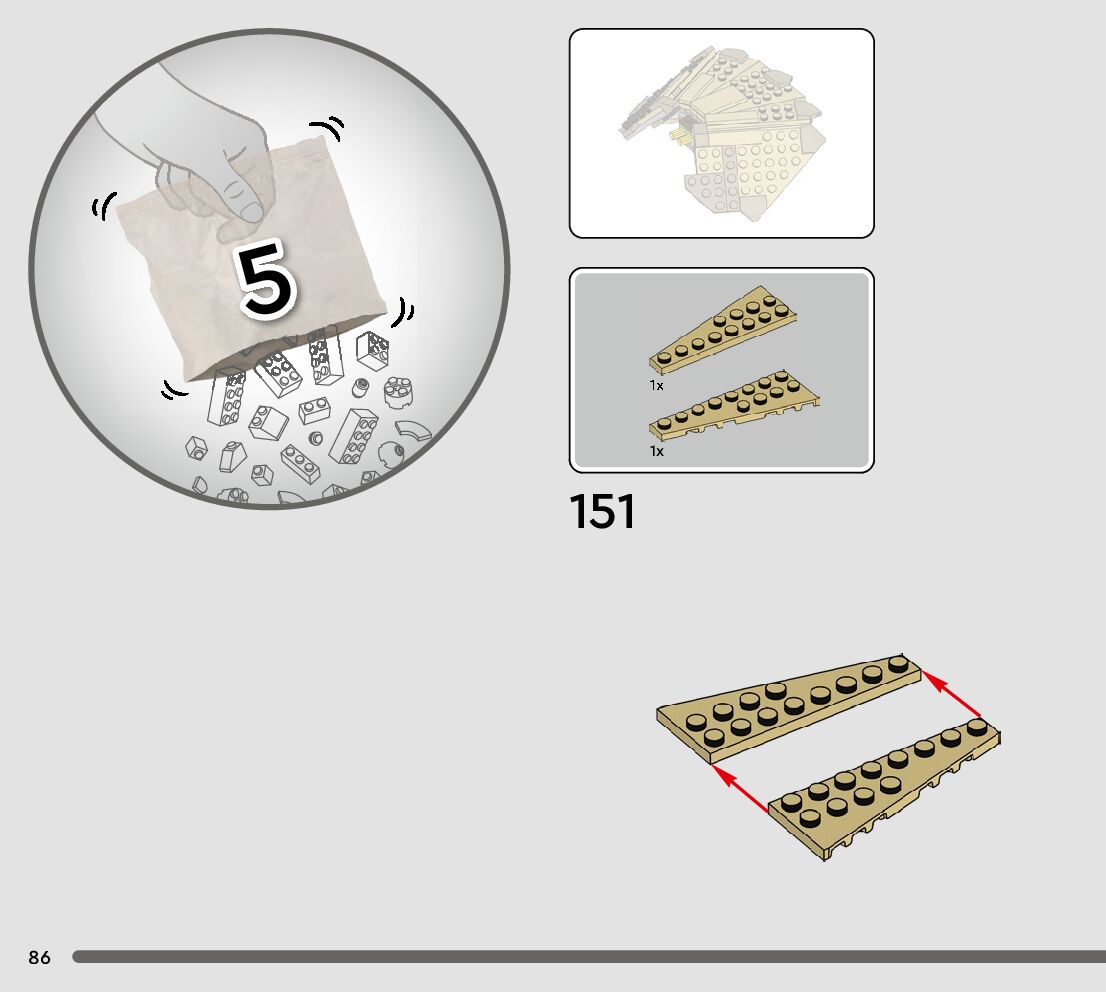 5

1x

1x

151

86