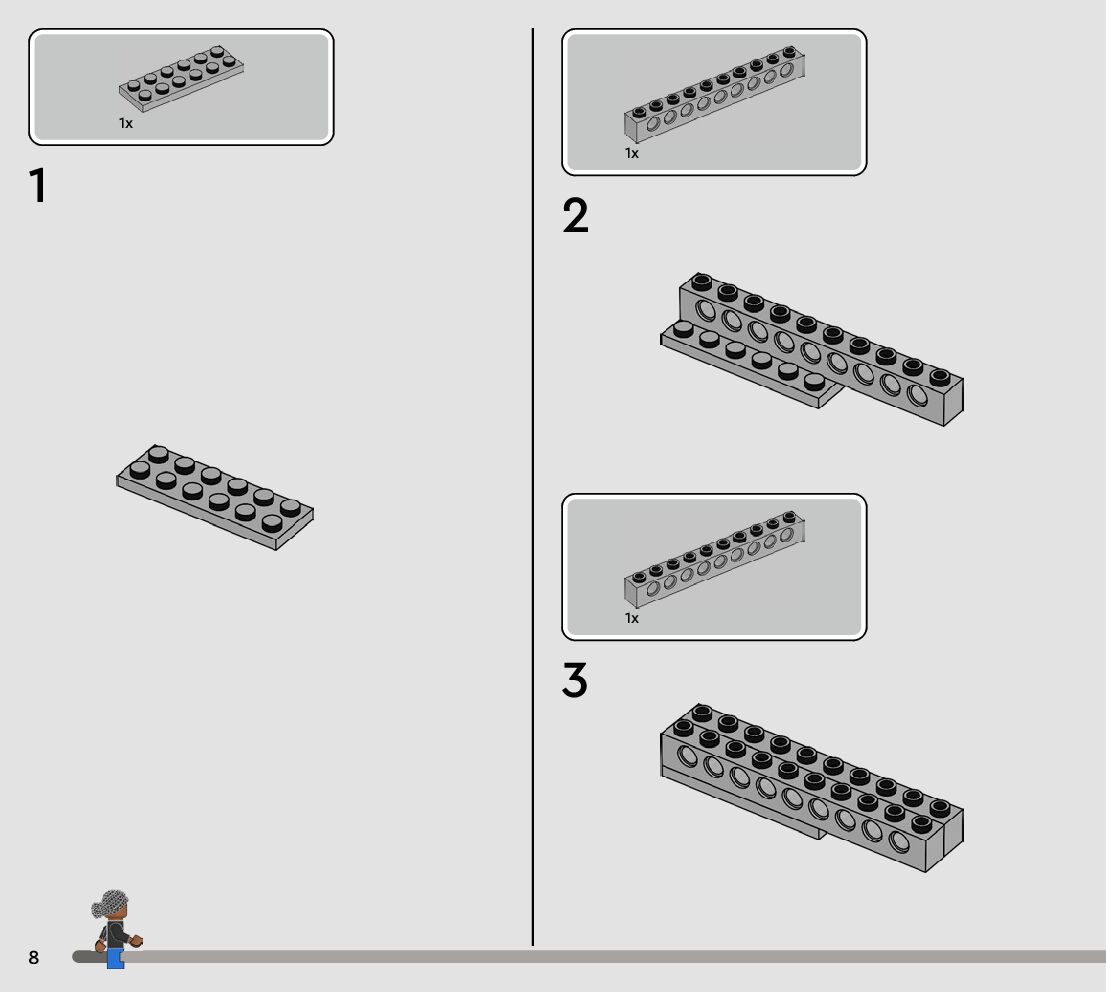 1x

1

1x

2

1x

3

8