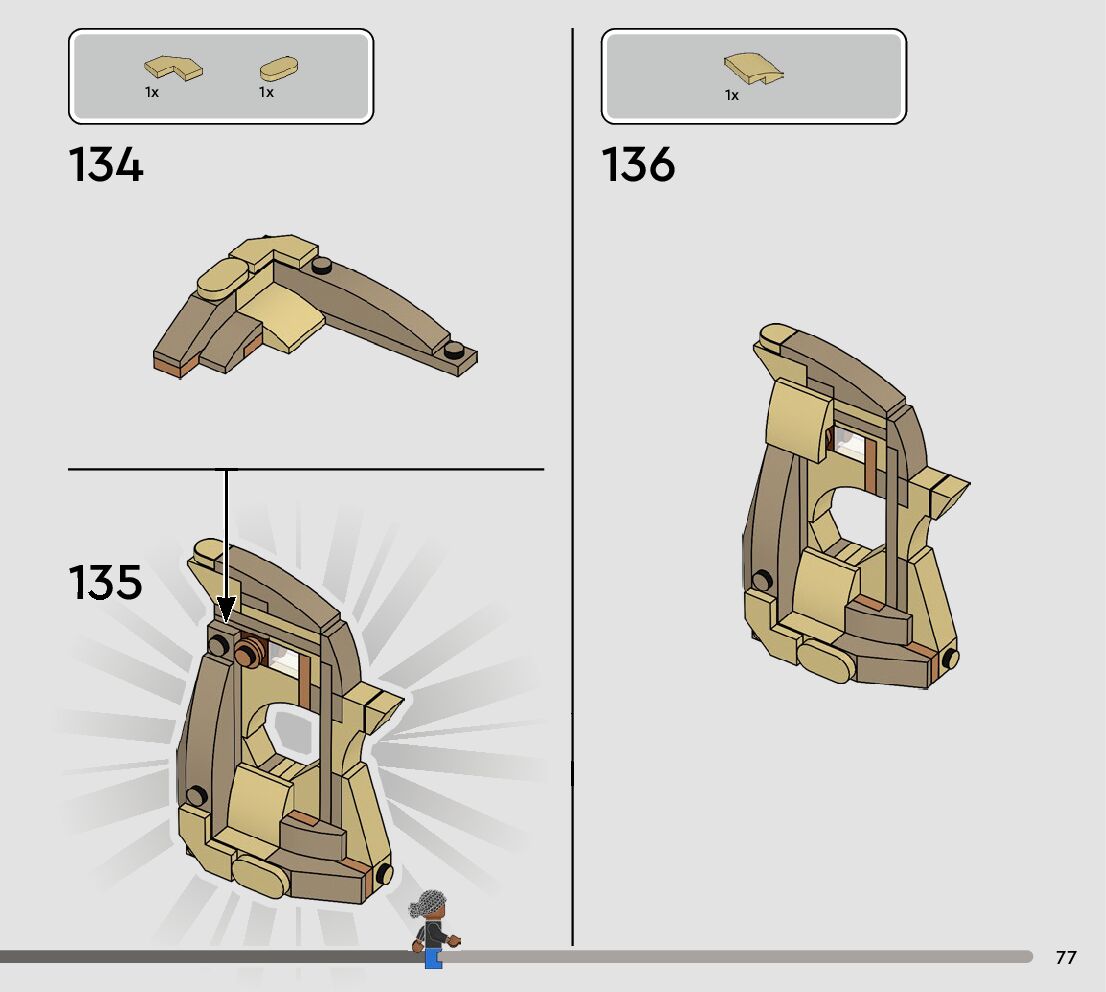 1x 1x

134

135

1x

136

77