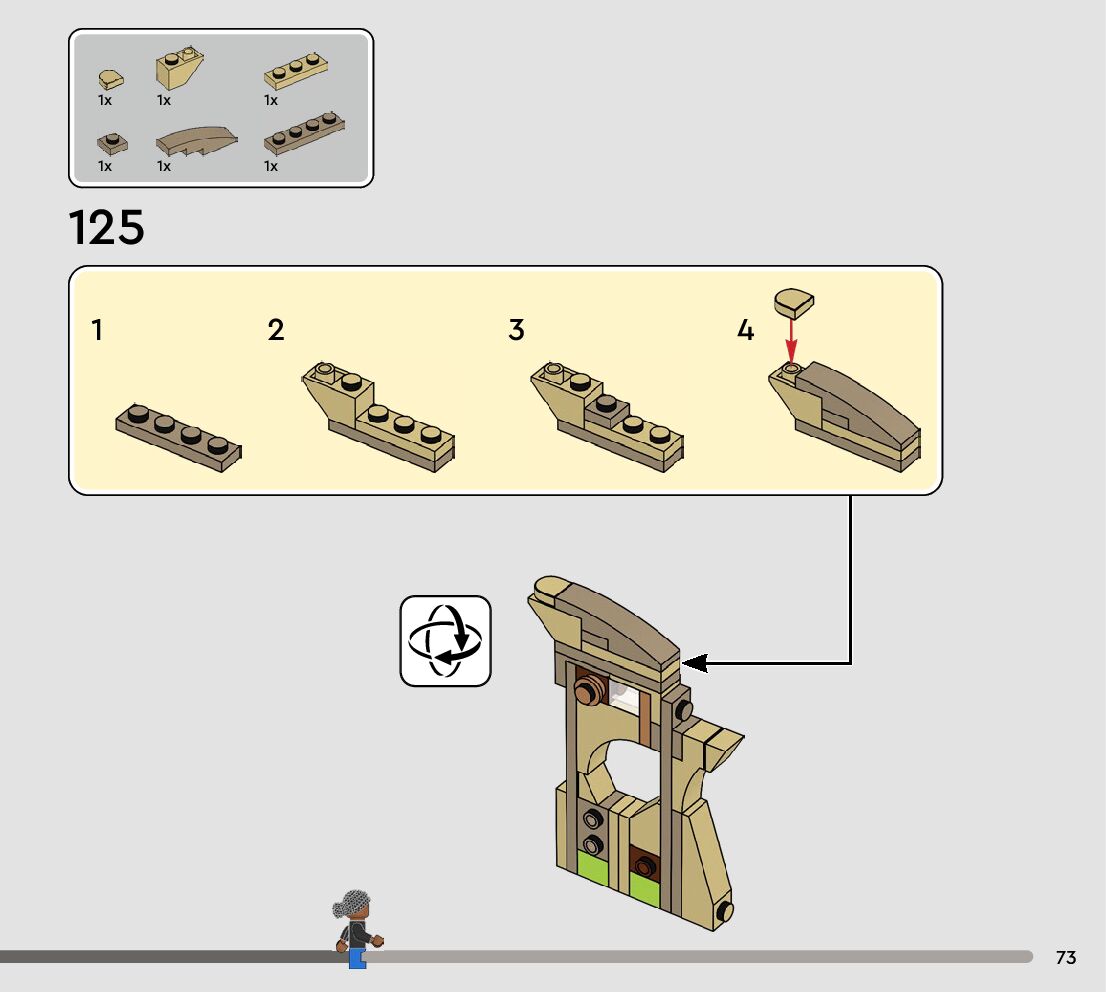 1x 1x 1x
1x 1x 1x

125

1
2
3
4

73