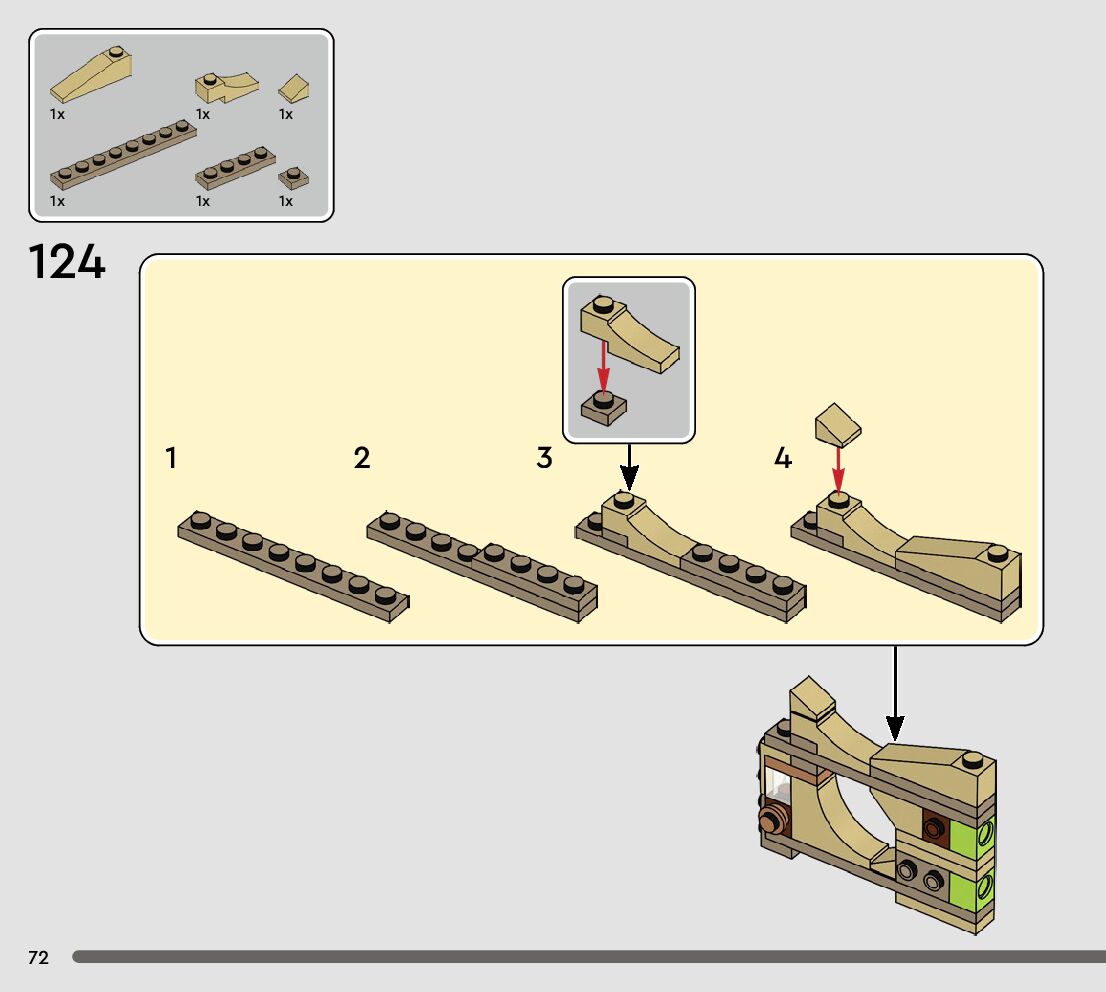 1x
1x
1x
1x
1x
1x

124

1
2
3
4

72