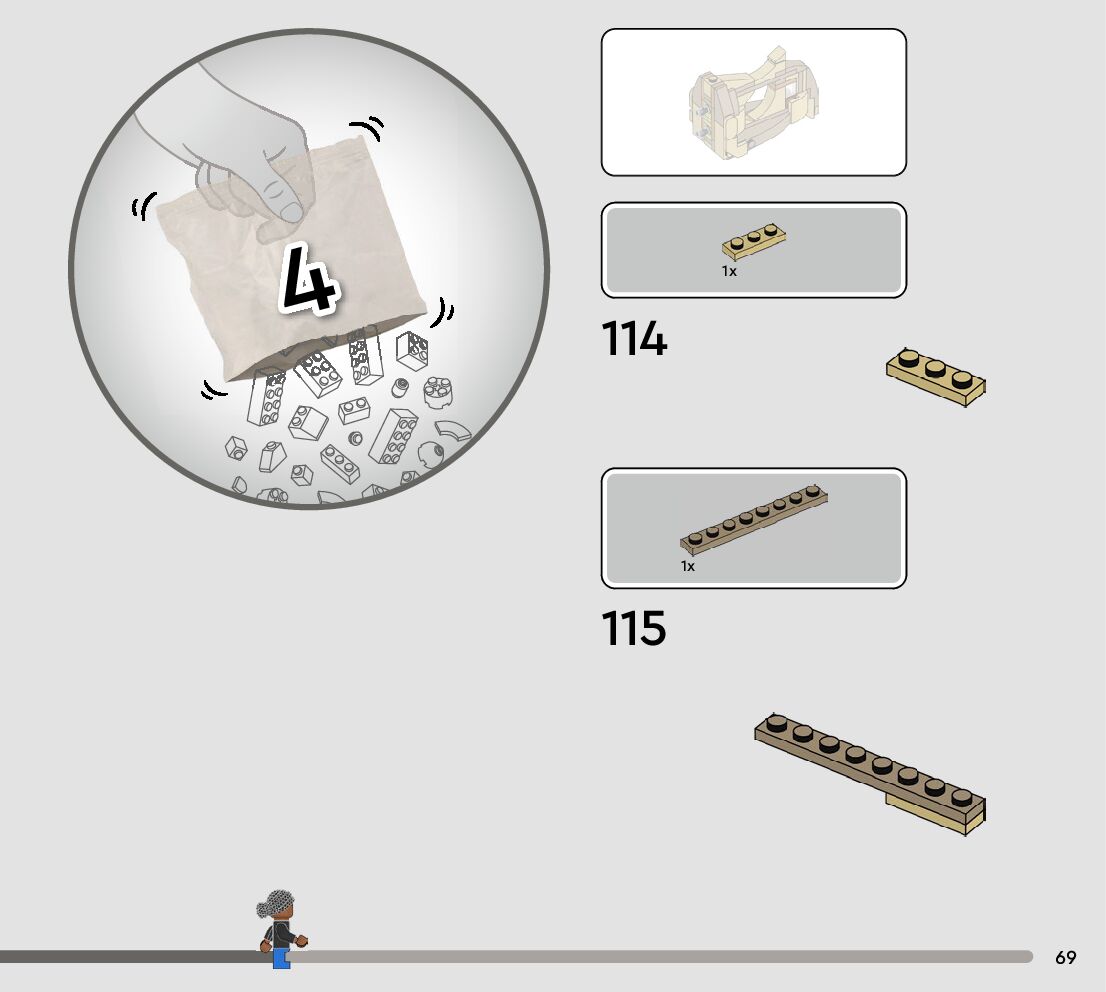 4

1x

114

1x

115

69