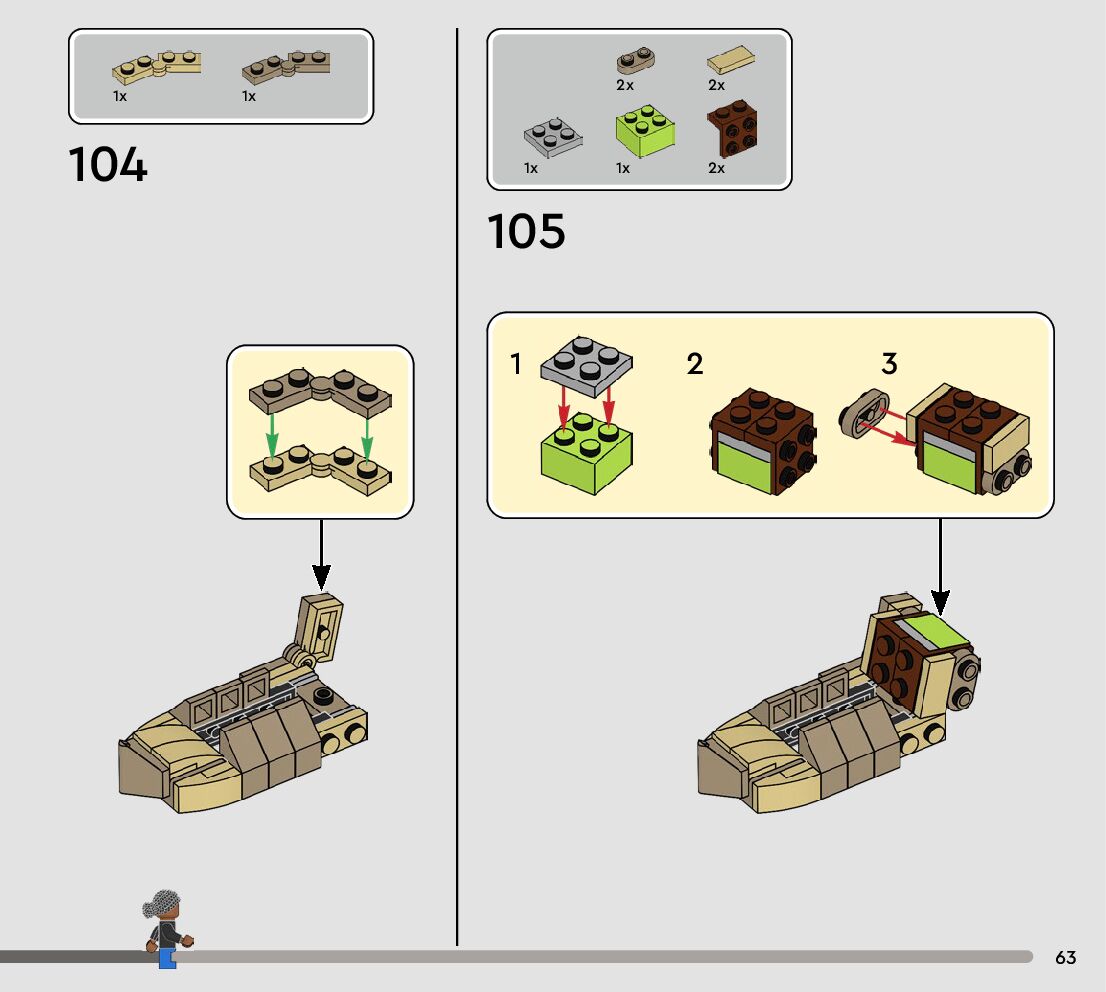 1x 1x

104

2x 2x

1x 1x 2x

105

1 2 3

63